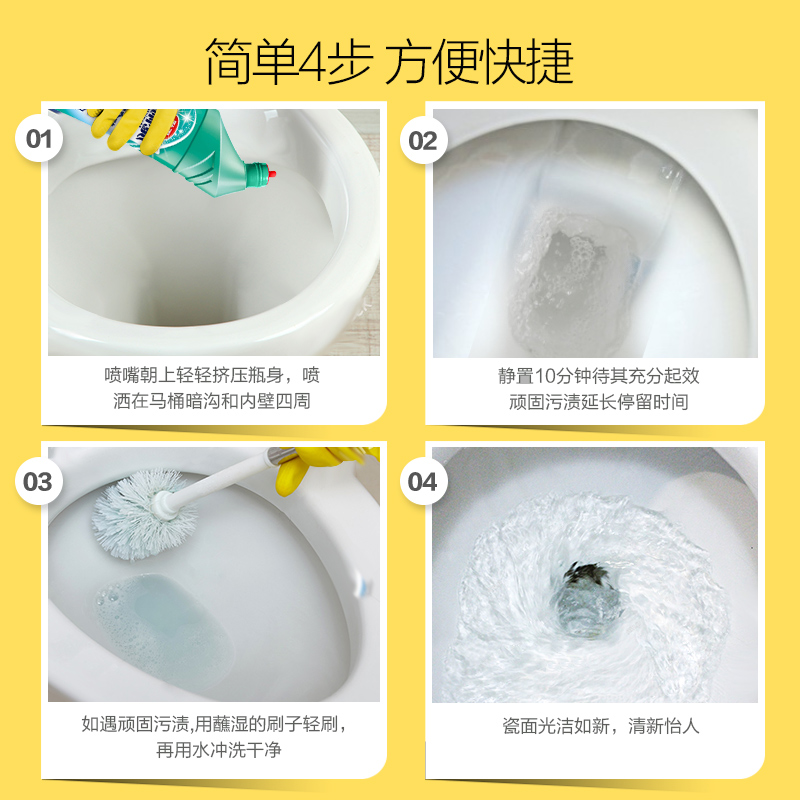 简单4步 方便快捷

01

喷嘴朝上轻轻挤压瓶身，喷洒在马桶暗沟和内壁四周

02

静置10分钟待其充分起效
顽固污渍延长停留时间

03

如遇顽固污渍,用蘸湿的刷子轻刷，再用水冲洗干净

04

瓷面光洁如新，清新怡人