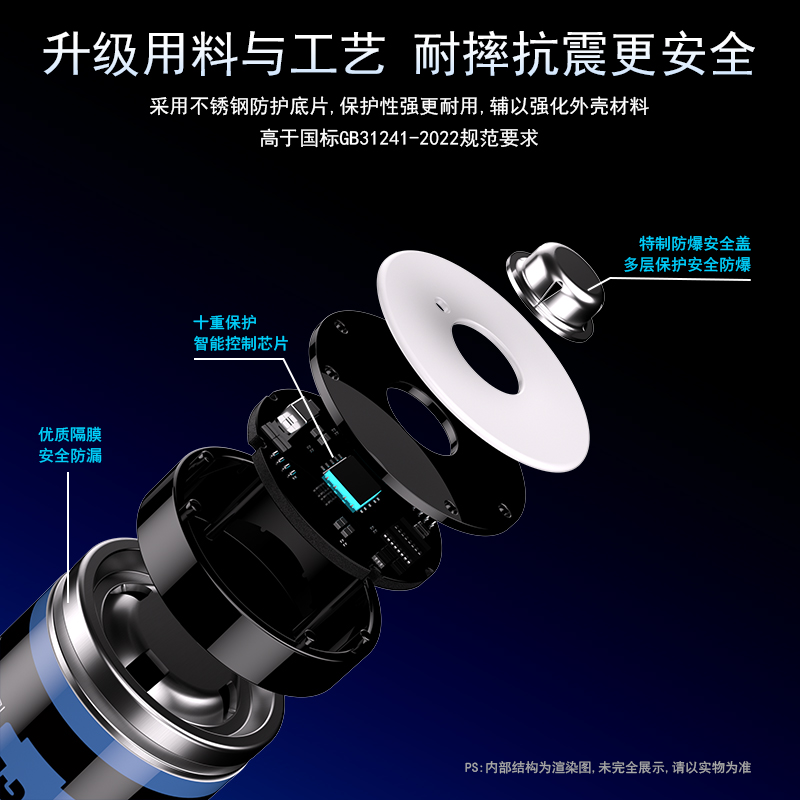 升级用料与工艺 耐摔抗震更安全

采用不锈钢防护底片,保护性强更耐用,辅以强化外壳材料
高于国标GB31241-2022规范要求

特制防爆安全盖
多层保护安全防爆

十重保护
智能控制芯片

优质隔膜
安全防漏

PS:内部结构为渲染图,未完全展示,请以实物为准