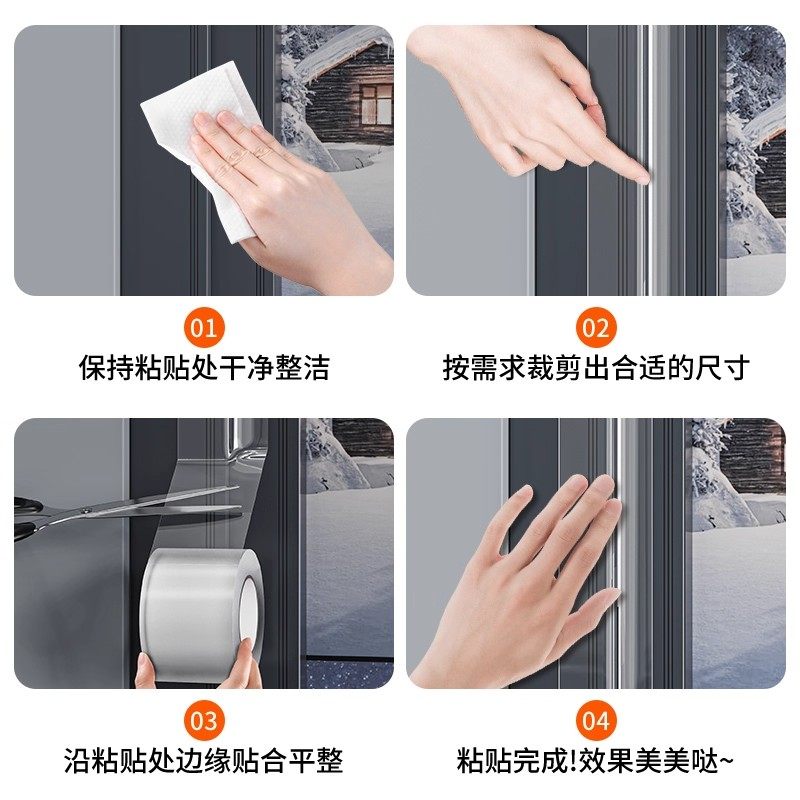 01
保持粘贴处干净整洁

02
按需求裁剪出合适的尺寸

03
沿粘贴处边缘贴合平整

04
粘贴完成!效果美美哒~