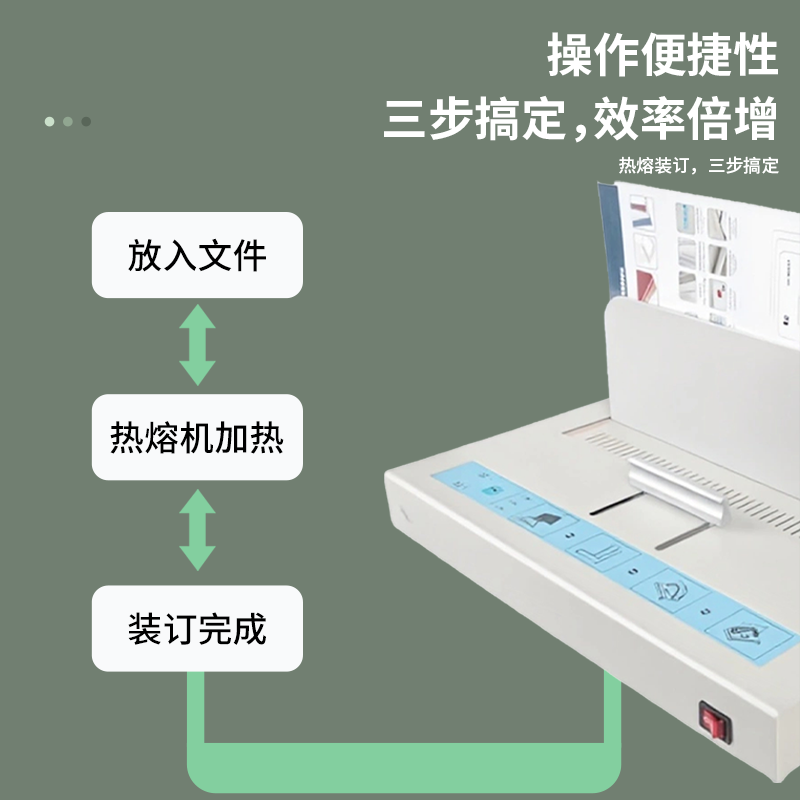 操作便捷性
三步搞定,效率倍增

热熔装订,三步搞定

放入文件

热熔机加热

装订完成