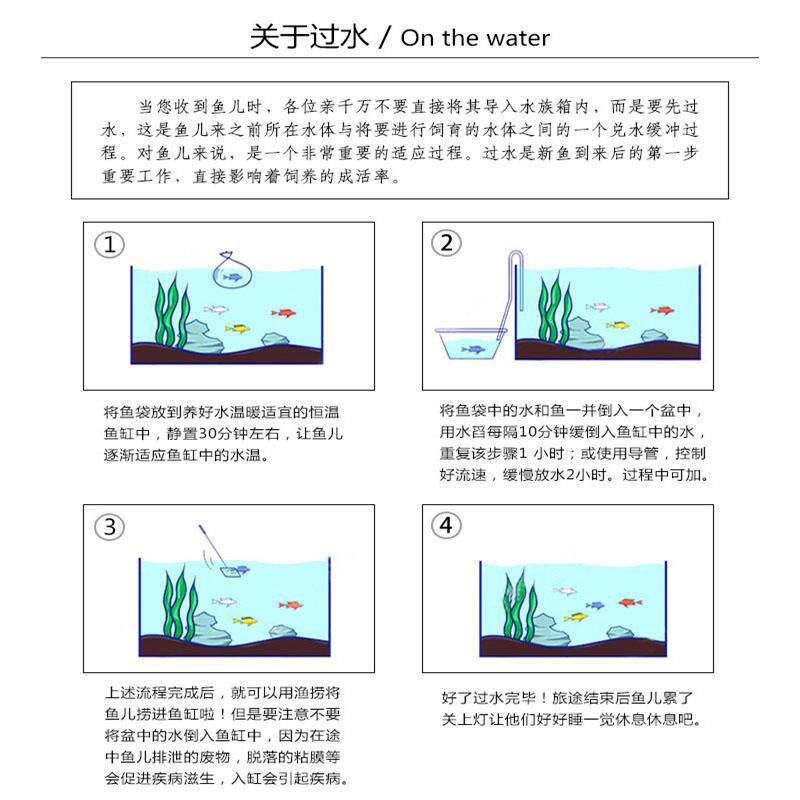 关于过水 / On the water

当您收到鱼儿时，各位亲千万不要直接将其导入水族箱内，而是要先过水，这是鱼儿来之前所在水体与将要进行饲育的水体之间的一个兑水缓冲过程。对鱼儿来说，是一个非常重要的适应过程。过水是新鱼到来后的第一步重要工作，直接影响着饲养的成活率。

1

将鱼袋放到养好水温暖适宜的恒温鱼缸中，静置30分钟左右，让鱼儿逐渐适应鱼缸中的水温。

2

将鱼袋中的水和鱼一并倒入一个盆中，用水舀每隔10分钟缓倒入鱼缸中的水，重复该步骤1 小时；或使用导管，控制好流速，缓慢放水2小时。过程中可加。

3

上述流程完成后，就可以用渔捞将鱼儿捞进鱼缸啦！但是要注意不要将盆中的水倒入鱼缸中，因为在途中鱼儿排泄的废物，脱落的粘膜等会促进疾病滋生，入缸会引起疾病。

4

好了过水完毕！旅途结束后鱼儿累了关上灯让他们好好睡一觉休息休息吧。