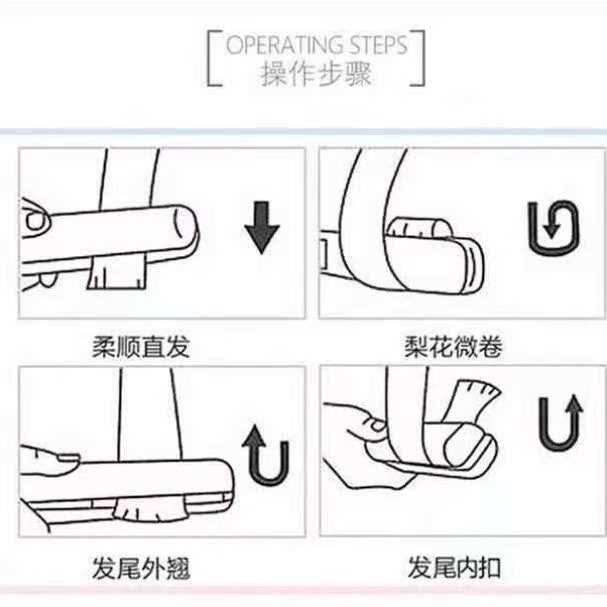 OPERATING STEPS
操作步骤

柔顺直发

梨花微卷

发尾外翘

发尾内扣