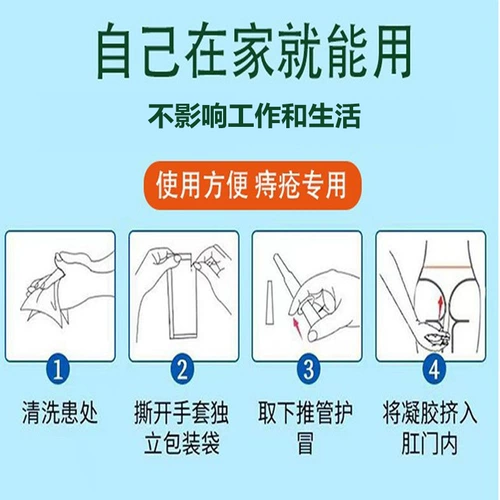 自己在家就能用

不影响工作和生活

使用方便 痔疮专用

1
清洗患处

2
撕开手套独立包装袋

3
取下推管护冒

4
将凝胶挤入肛门内