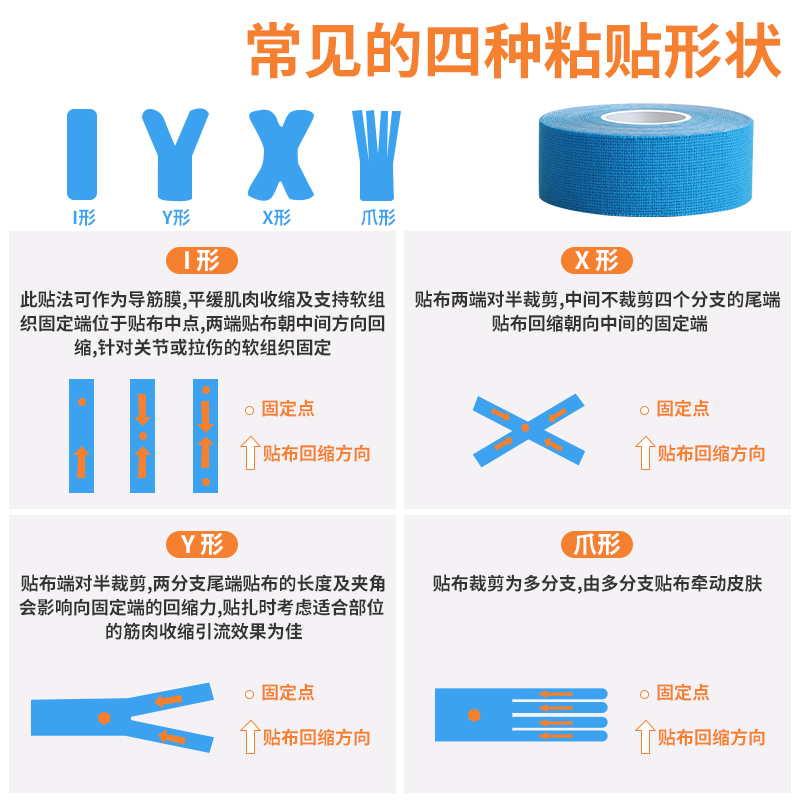 常见的四种粘贴形状

I形 Y形 X形 爪形

I 形

此贴法可作为导筋膜,平缓肌肉收缩及支持软组织固定端位于贴布中点,两端贴布朝中间方向回缩,针对关节或拉伤的软组织固定

固定点

贴布回缩方向

X 形

贴布两端对半裁剪,中间不裁剪四个分支的尾端贴布回缩朝向中间的固定端

固定点

贴布回缩方向

Y 形

贴布端对半裁剪,两分支尾端贴布的长度及夹角会影响向固定端的回缩力,贴扎时考虑适合部位的筋肉收缩引流效果为佳

固定点

贴布回缩方向

爪形

贴布裁剪为多分支,由多分支贴布牵动皮肤

固定点

贴布回缩方向