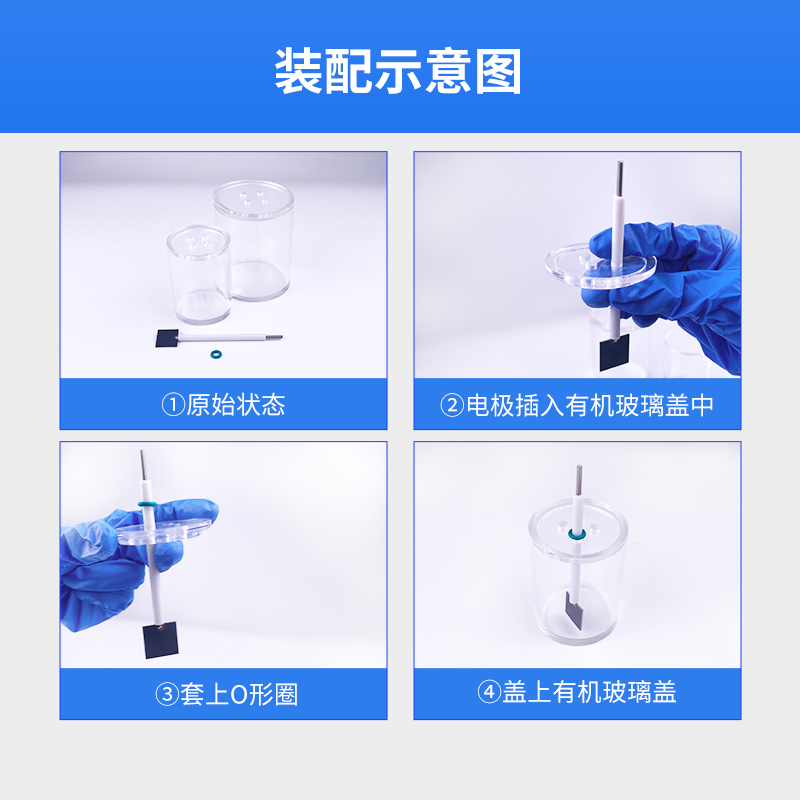 装配示意图

①原始状态

②电极插入有机玻璃盖中

③套上O形圈

④盖上有机玻璃盖