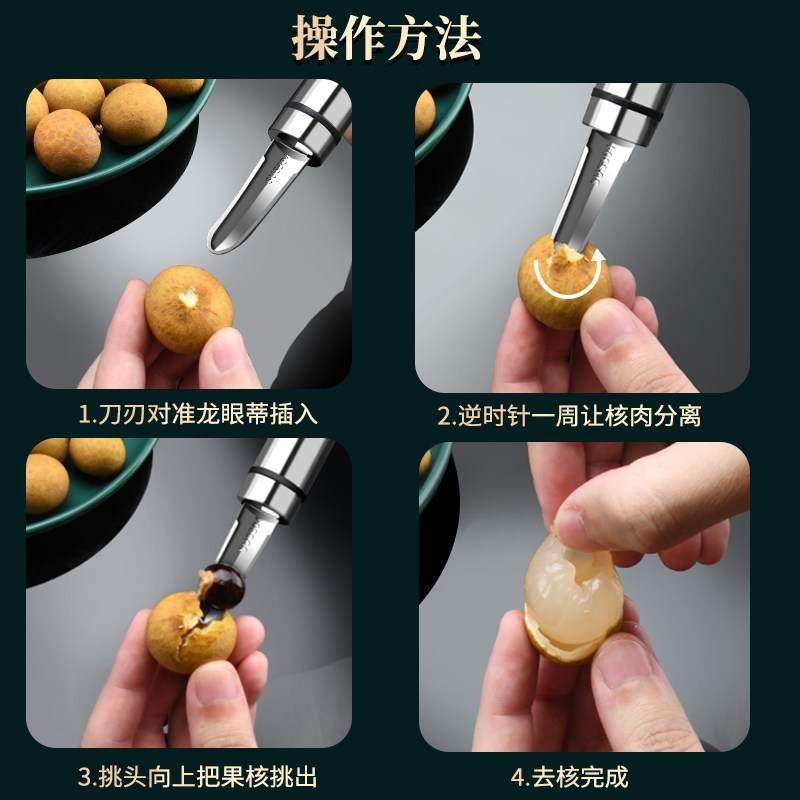 操作方法

1.刀刃对准龙眼蒂插入

2.逆时针一周让核肉分离

3.挑头向上把果核挑出

4.去核完成