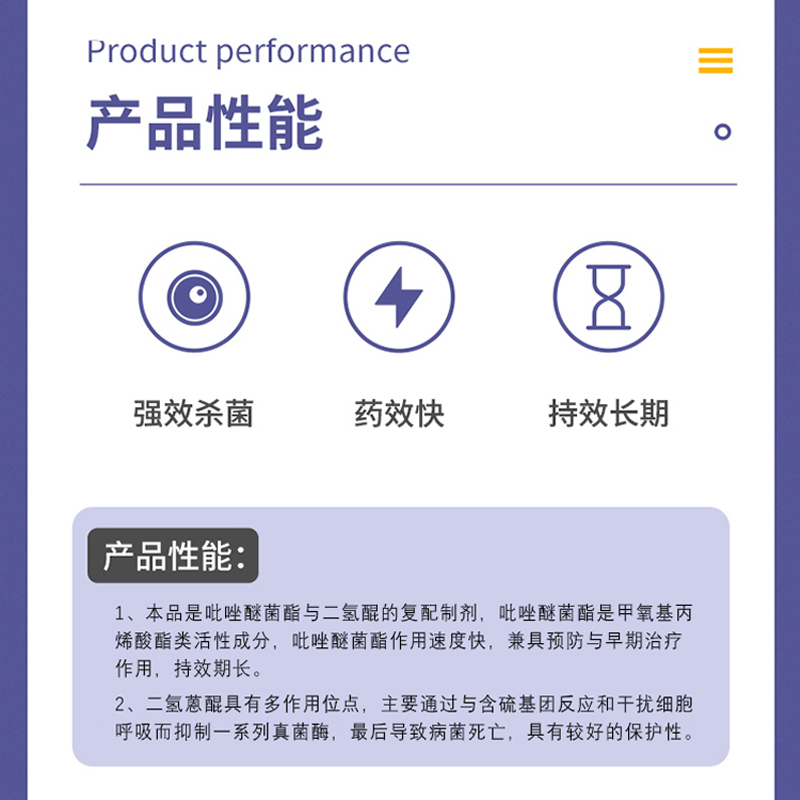 Product performance

产品性能

强效杀菌

药效快

持效长期

产品性能:

1、本品是吡唑醚菌酯与二氢醌的复配制剂，吡唑醚菌酯是甲氧基丙烯酸酯类活性成分，吡唑醚菌酯作用速度快，兼具预防与早期治疗作用，持效期长。

2、二氢蒽醌具有多作用位点，主要通过与含硫基团反应和干扰细胞呼吸而抑制一系列真菌酶，最后导致病菌死亡，具有较好的保护性。