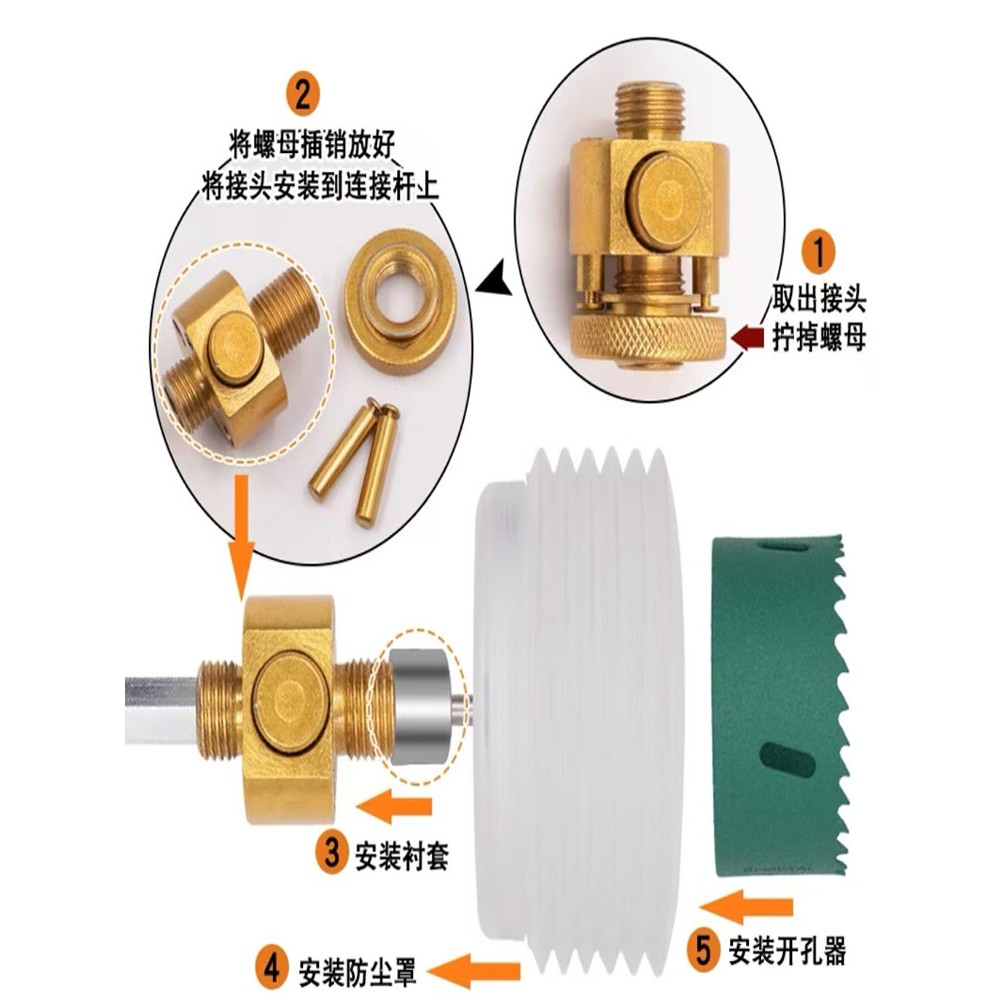 2
将螺母插销放好
将接头安装到连接杆上

1
取出接头
拧掉螺母

3 安装衬套

4 安装防尘罩

5 安装开孔器