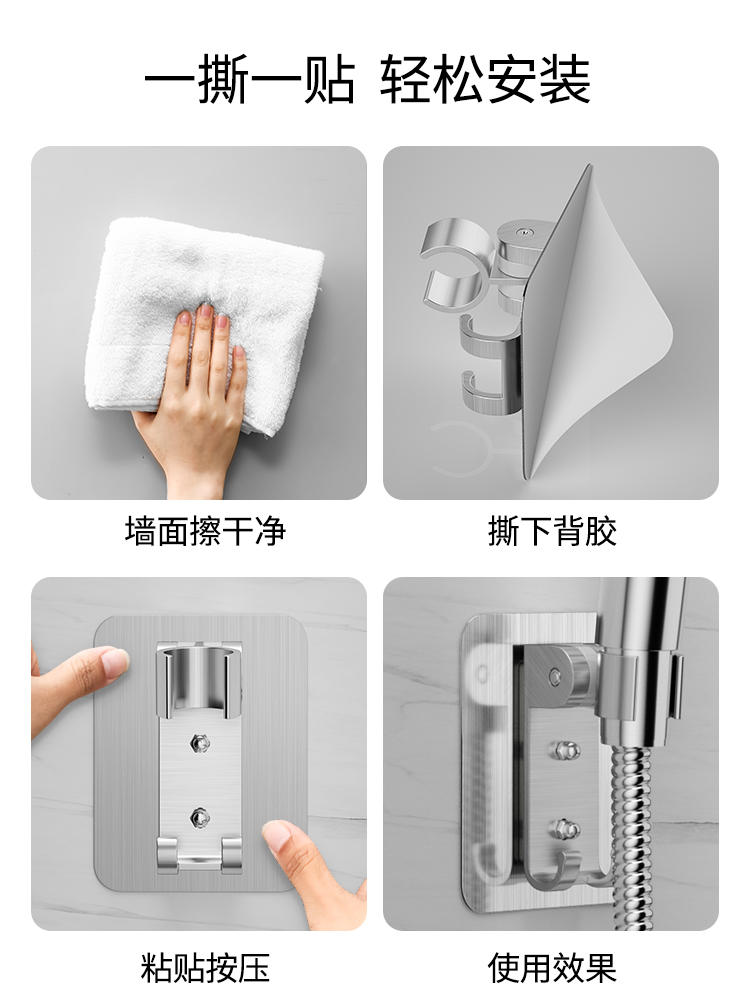 一撕一贴 轻松安装

墙面擦干净

撕下背胶

粘贴按压

使用效果