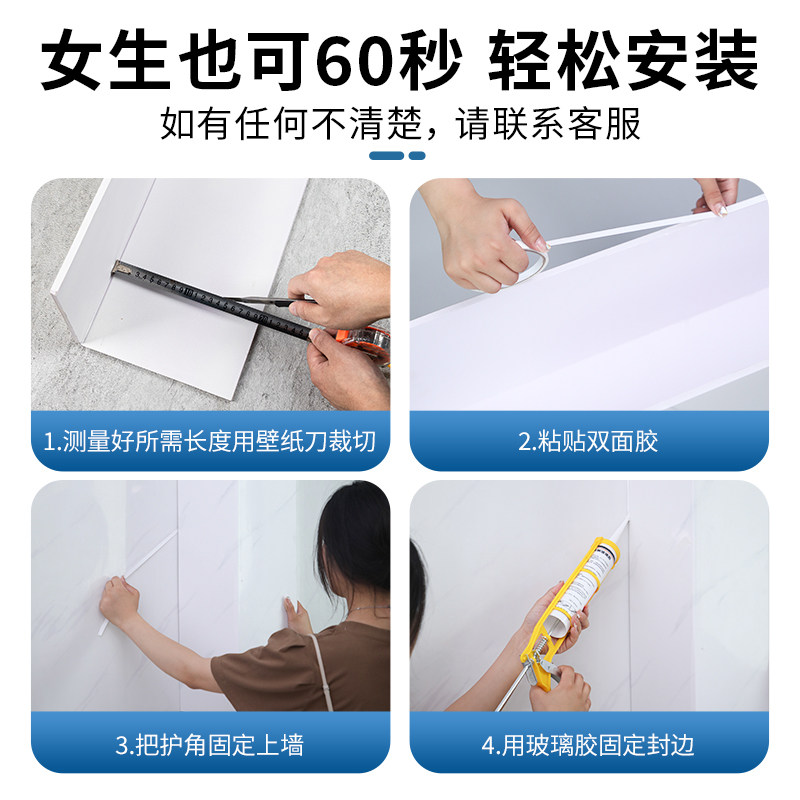 女生也可60秒 轻松安装

如有任何不清楚，请联系客服

1.测量好所需长度用壁纸刀裁切

2.粘贴双面胶

3.把护角固定上墙

4.用玻璃胶固定封边