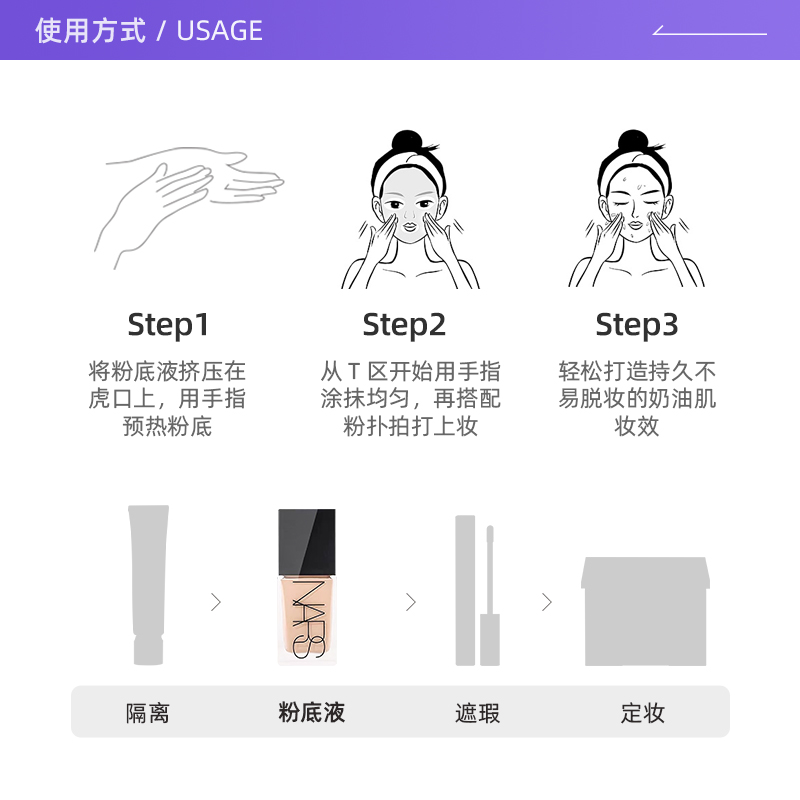 使用方式 / USAGE

Step1
将粉底液挤压在虎口上，用手指预热粉底

Step2
从 T 区开始用手指涂抹均匀，再搭配粉扑拍打上妆

Step3
轻松打造持久不易脱妆的奶油肌妆效

NARS

隔离　粉底液　遮瑕　定妆