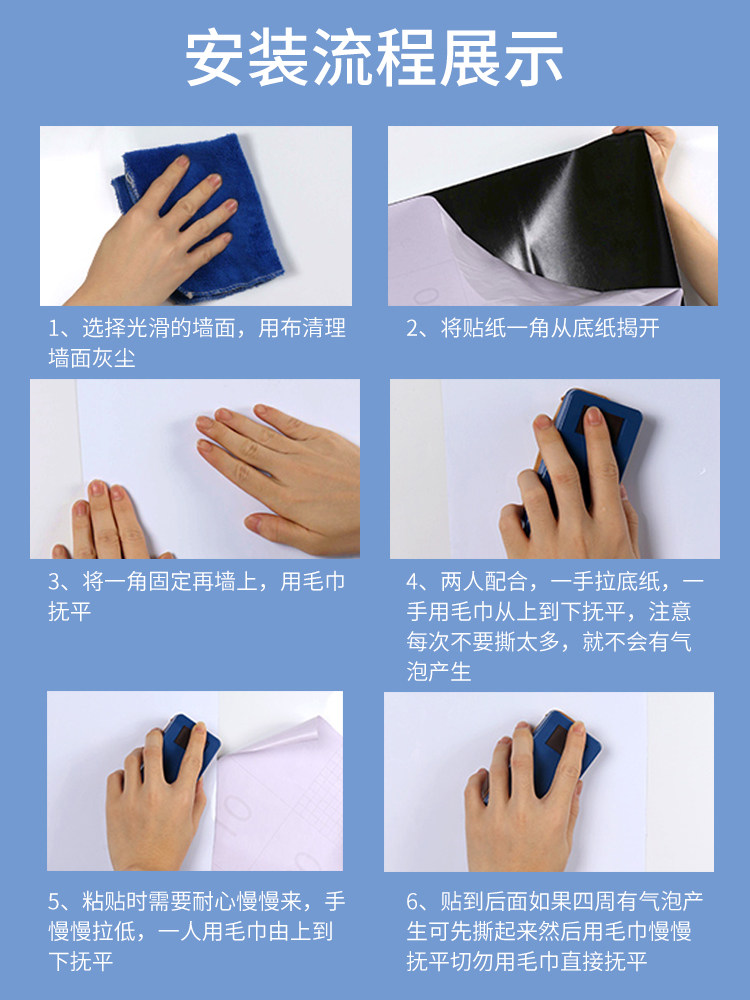 安装流程展示

1、选择光滑的墙面，用布清理墙面灰尘

2、将贴纸一角从底纸揭开

3、将一角固定再墙上，用毛巾抚平

4、两人配合，一手拉底纸，一手用毛巾从上到下抚平，注意每次不要撕太多，就不会有气泡产生

5、粘贴时需要耐心慢慢来，手慢慢拉低，一人用毛巾由上到下抚平

6、贴到后面如果四周有气泡产生可先撕起来然后用毛巾慢慢抚平切勿用毛巾直接抚平