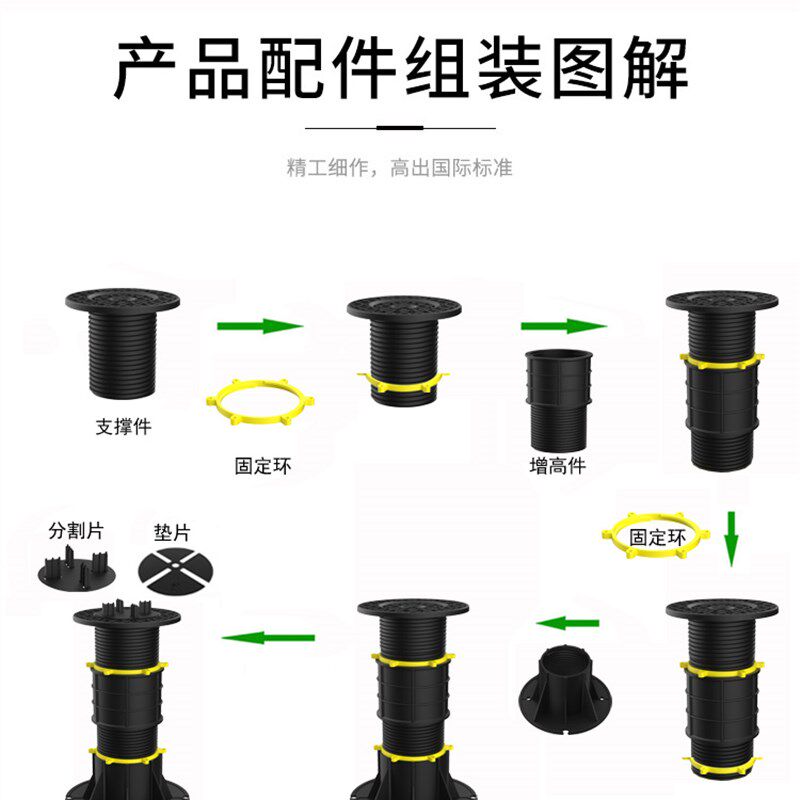 产品配件组装图解

精工细作，高出国际标准

支撑件

固定环

增高件

固定环

分割片

垫片