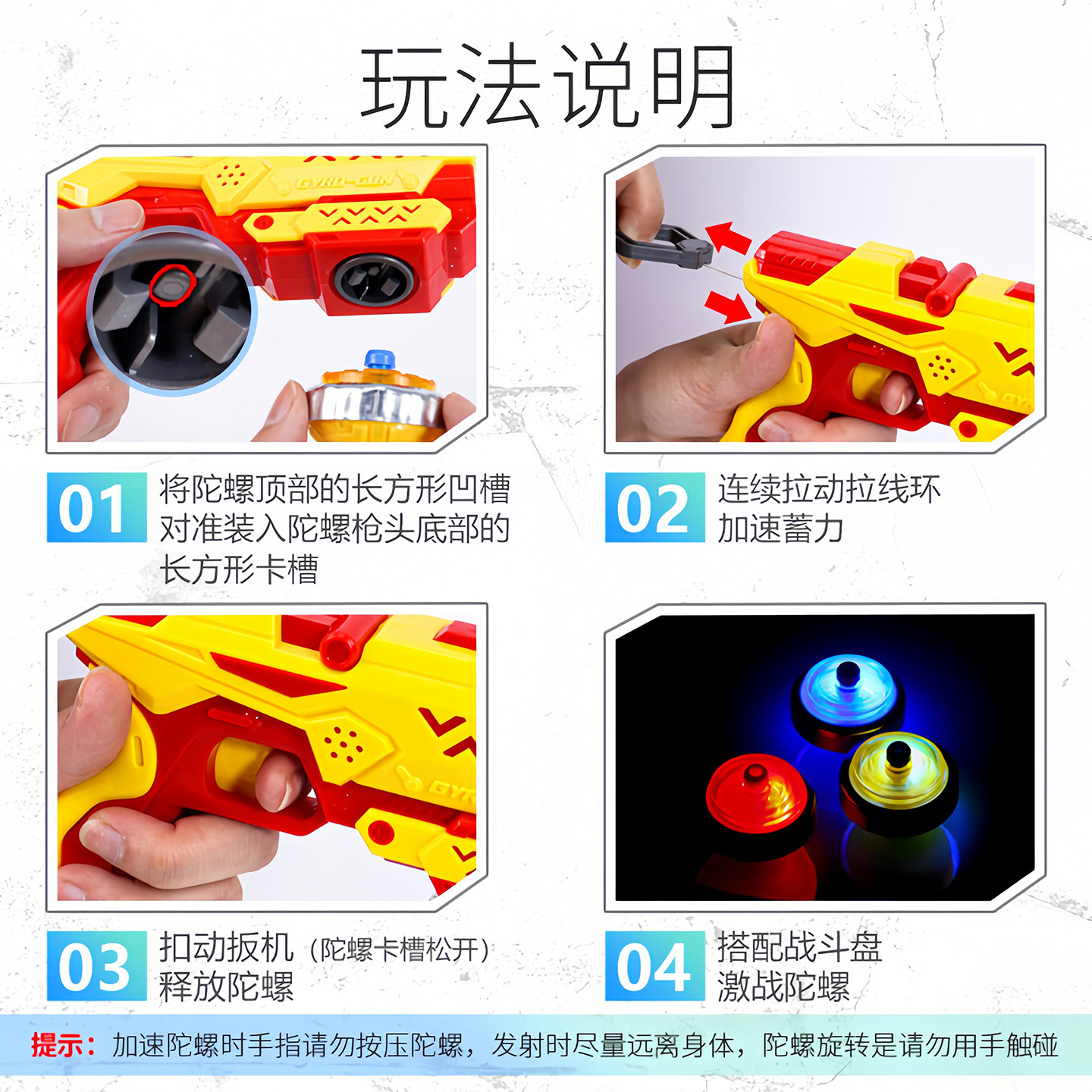 玩法说明

GYRO-GUN

01 将陀螺顶部的长方形凹槽对准装入陀螺枪头底部的长方形卡槽

02 连续拉动拉线环加速蓄力

03 扣动扳机（陀螺卡槽松开）释放陀螺

04 搭配战斗盘激战陀螺

提示：加速陀螺时手指请勿按压陀螺，发射时尽量远离身体，陀螺旋转是请勿用手触碰