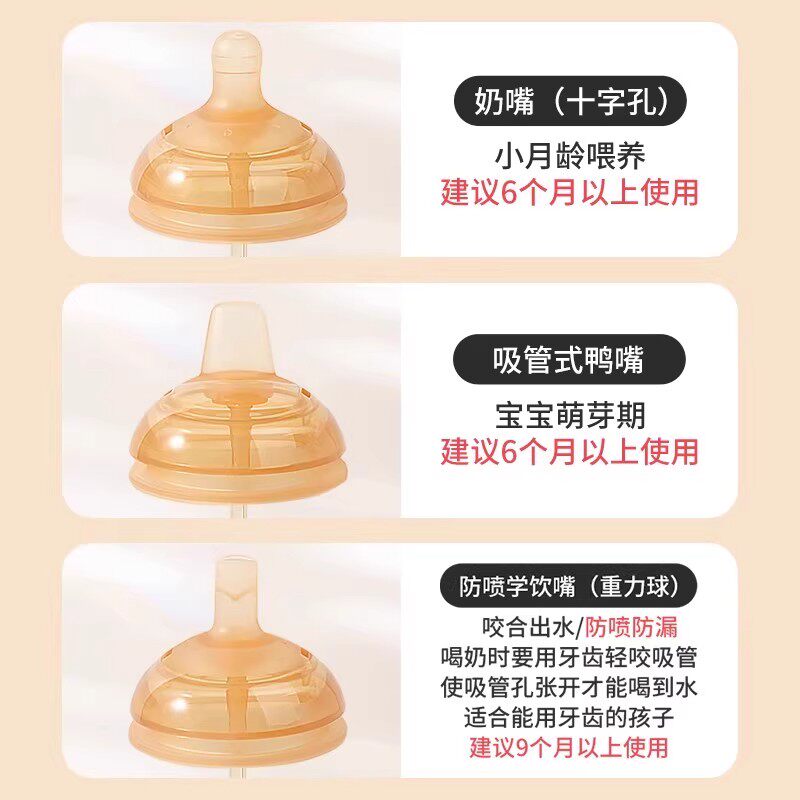 奶嘴（十字孔）

小月龄喂养
建议6个月以上使用

吸管式鸭嘴

宝宝萌芽期
建议6个月以上使用

防喷学饮嘴（重力球）

咬合出水/防喷防漏
喝奶时要用牙齿轻咬吸管
使吸管孔张开才能喝到水
适合能用牙齿的孩子
建议9个月以上使用