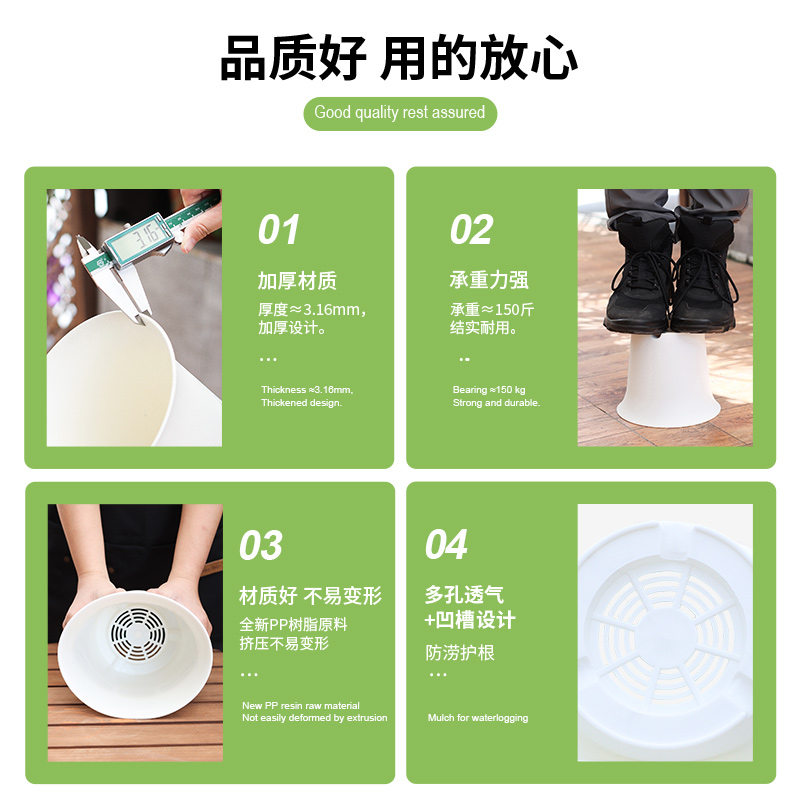 品质好 用的放心

Good quality rest assured

3.16

01

加厚材质

厚度≈3.16mm，加厚设计。

...

Thickness ≈3.16mm, Thickened design.

02

承重力强

承重≈150斤 结实耐用。

..

Bearing ≈150 kg Strong and durable.

03

材质好 不易变形

全新PP树脂原料 挤压不易变形

...

New PP resin raw material Not easily deformed by extrusion

04

多孔透气 +凹槽设计

防涝护根

...

Mulch for waterlogging