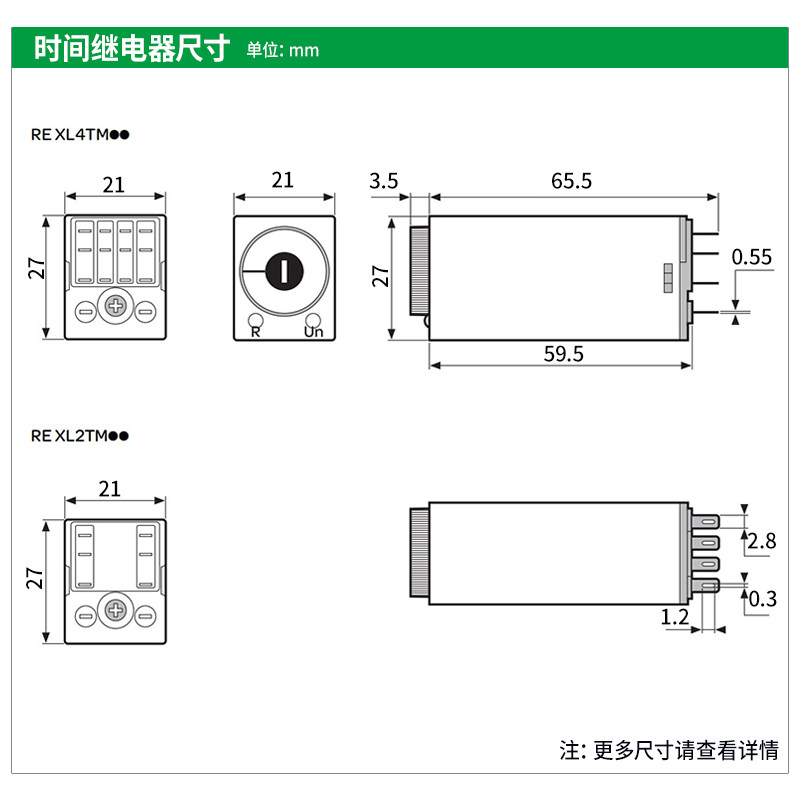 时间继电器尺寸 单位: mm

RE XL4TM●●

21
27

21
R Un

3.5
65.5
27
0.55
59.5

RE XL2TM●●

21
27

2.8
0.3
1.2

注: 更多尺寸请查看详情