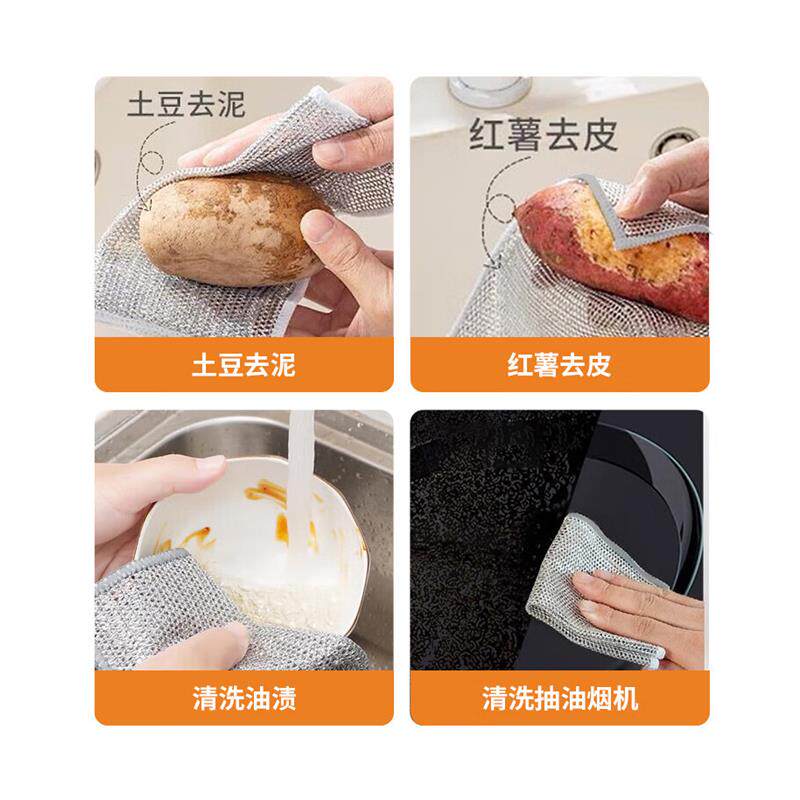 土豆去泥

土豆去泥

红薯去皮

红薯去皮

清洗油渍

清洗抽油烟机