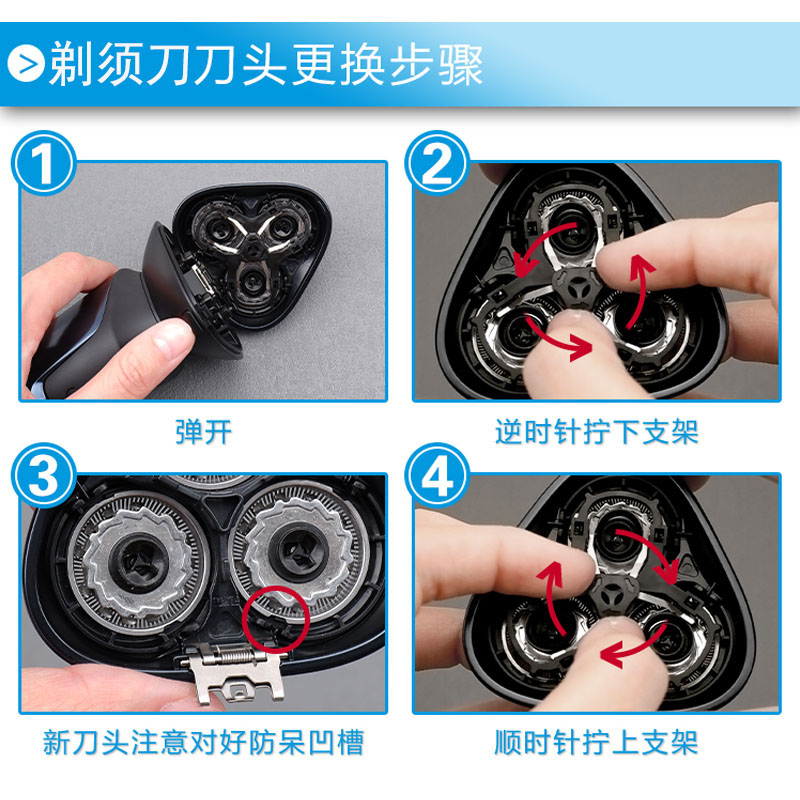 剃须刀刀头更换步骤

1

弹开

2

逆时针拧下支架

3

新刀头注意对好防呆凹槽

4

顺时针拧上支架