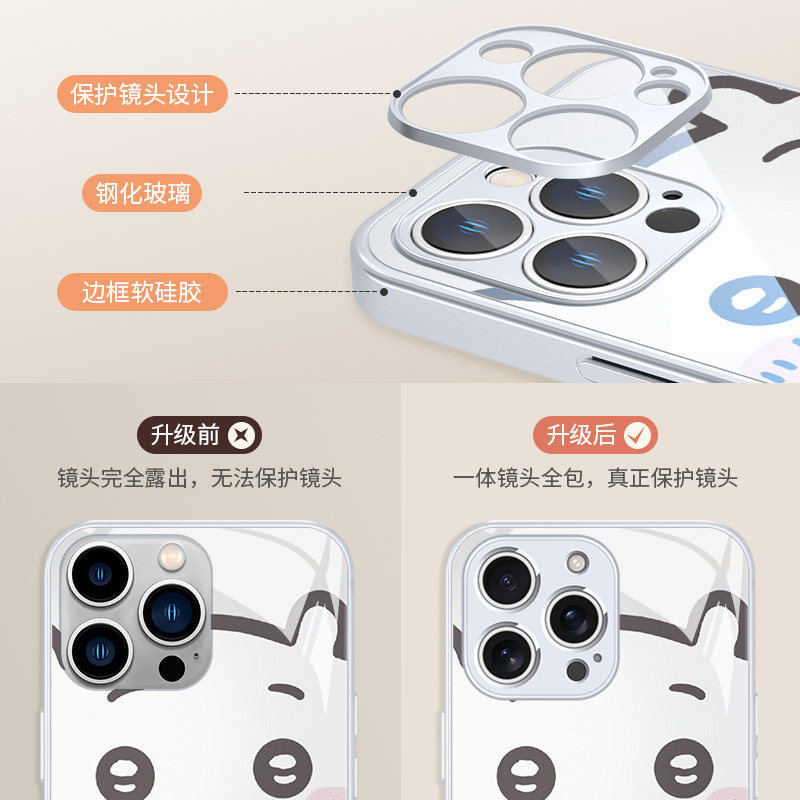 保护镜头设计

钢化玻璃

边框软硅胶

升级前

镜头完全露出，无法保护镜头

升级后

一体镜头全包，真正保护镜头