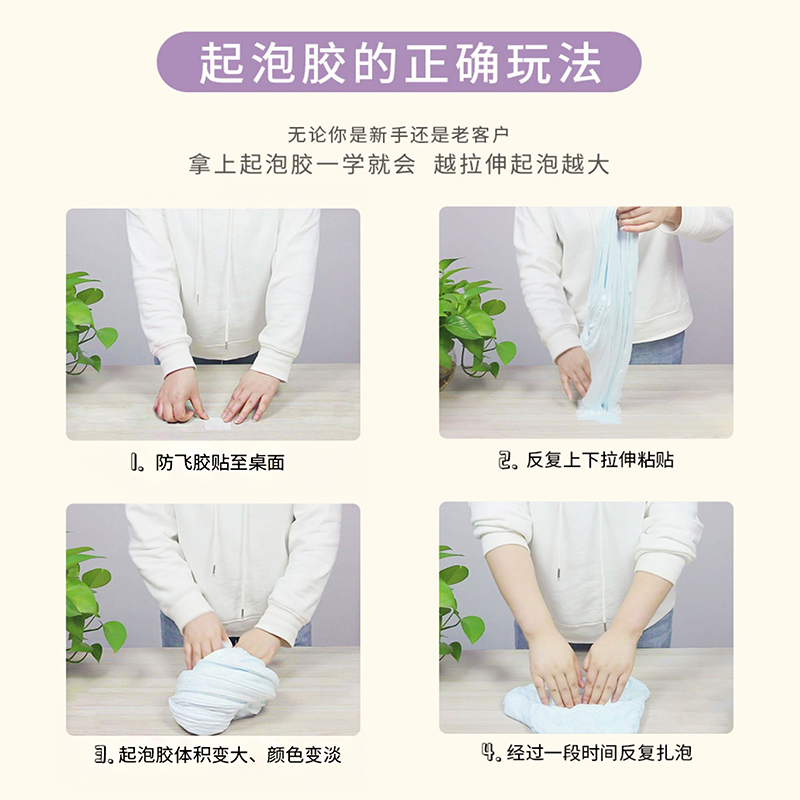 起泡胶的正确玩法

无论你是新手还是老客户
拿上起泡胶一学就会 越拉伸起泡越大

1。防飞胶贴至桌面

2。反复上下拉伸粘贴

3。起泡胶体积变大、颜色变淡

4。经过一段时间反复扎泡