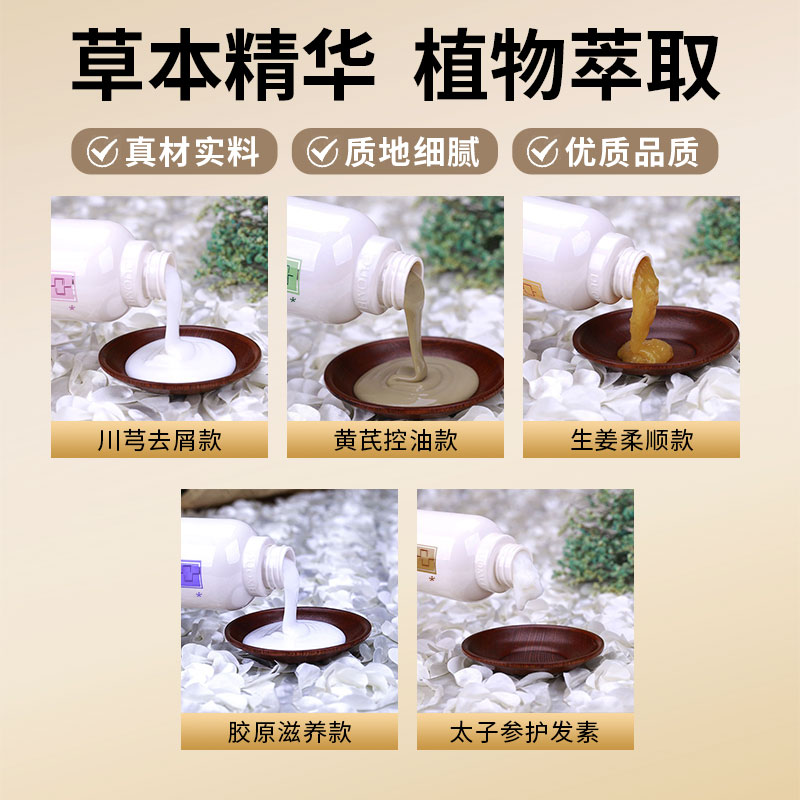 草本精华 植物萃取

真材实料
质地细腻
优质品质

川芎去屑款
黄芪控油款
生姜柔顺款

胶原滋养款
太子参护发素