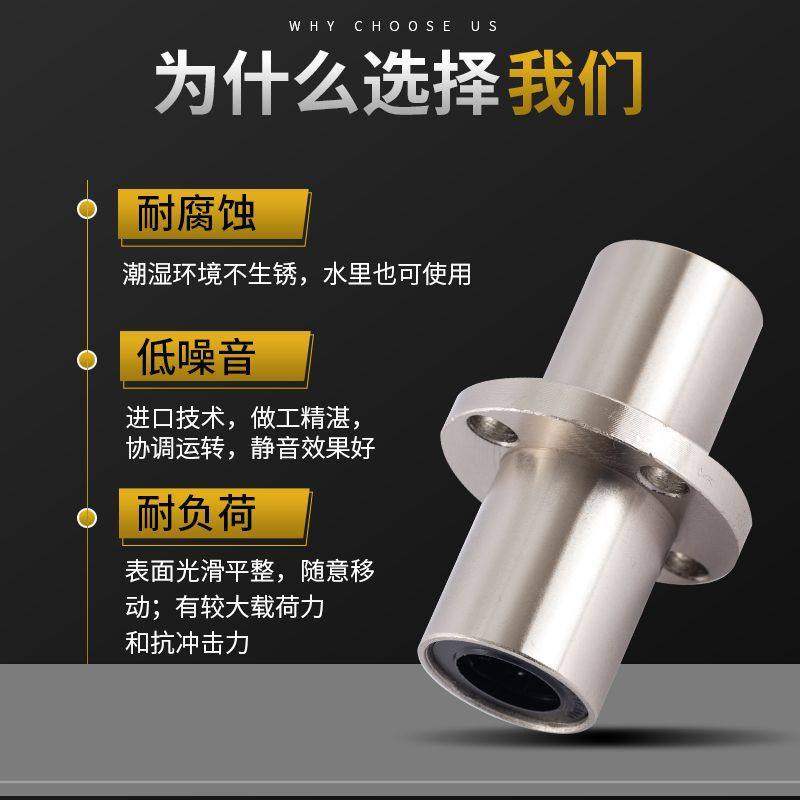 WHY CHOOSE US

为什么选择我们

耐腐蚀

潮湿环境不生锈，水里也可使用

低噪音

进口技术，做工精湛，协调运转，静音效果好

耐负荷

表面光滑平整，随意移动；有较大载荷力和抗冲击力