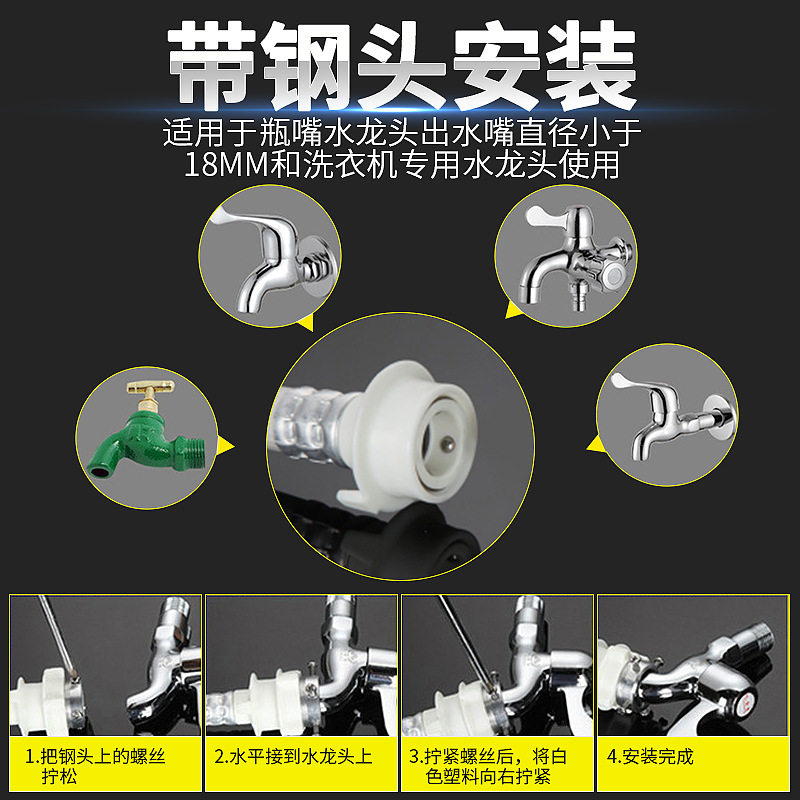 带钢头安装

适用于瓶嘴水龙头出水嘴直径小于18MM和洗衣机专用水龙头使用

1.把钢头上的螺丝拧松

2.水平接到水龙头上

3.拧紧螺丝后，将白色塑料向右拧紧

4.安装完成