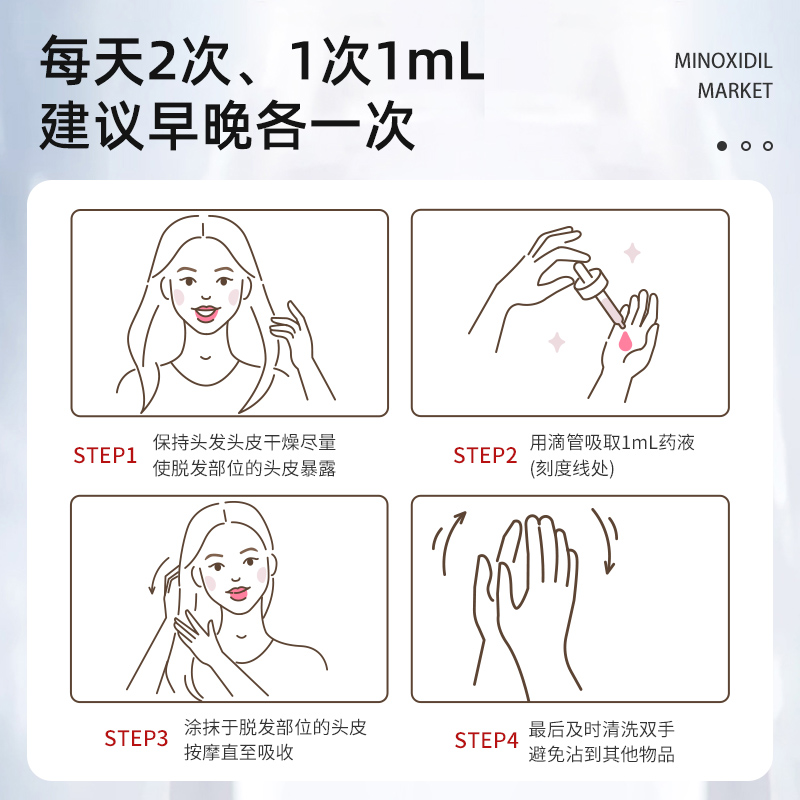 每天2次、1次1mL
建议早晚各一次

MINOXIDIL
MARKET

STEP1 保持头发头皮干燥尽量使脱发部位的头皮暴露

STEP2 用滴管吸取1mL药液(刻度线处)

STEP3 涂抹于脱发部位的头皮按摩直至吸收

STEP4 最后及时清洗双手避免沾到其他物品