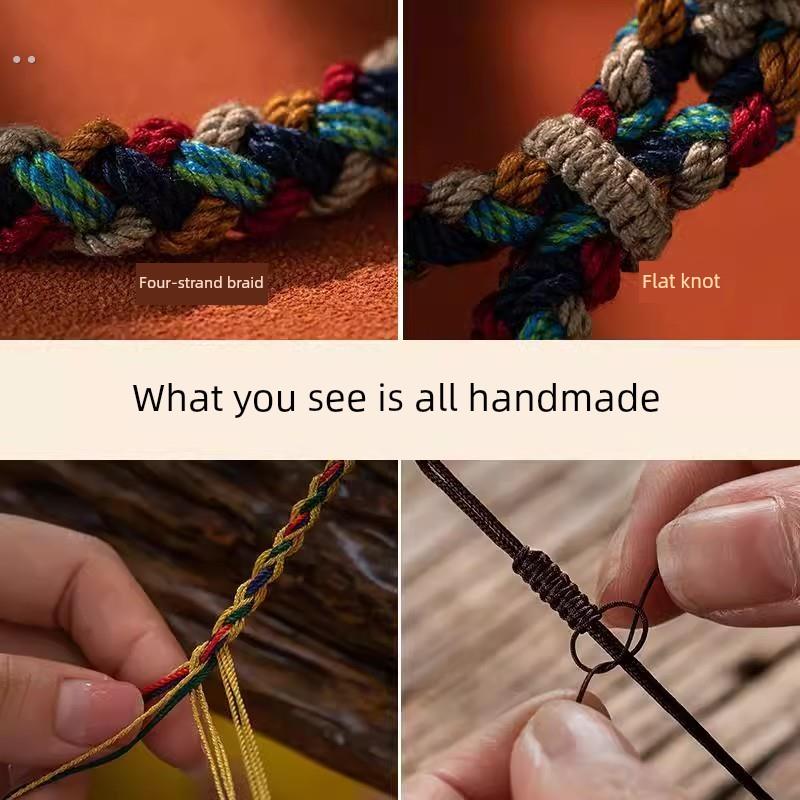 Four-strand braid

Flat knot

What you see is all handmade