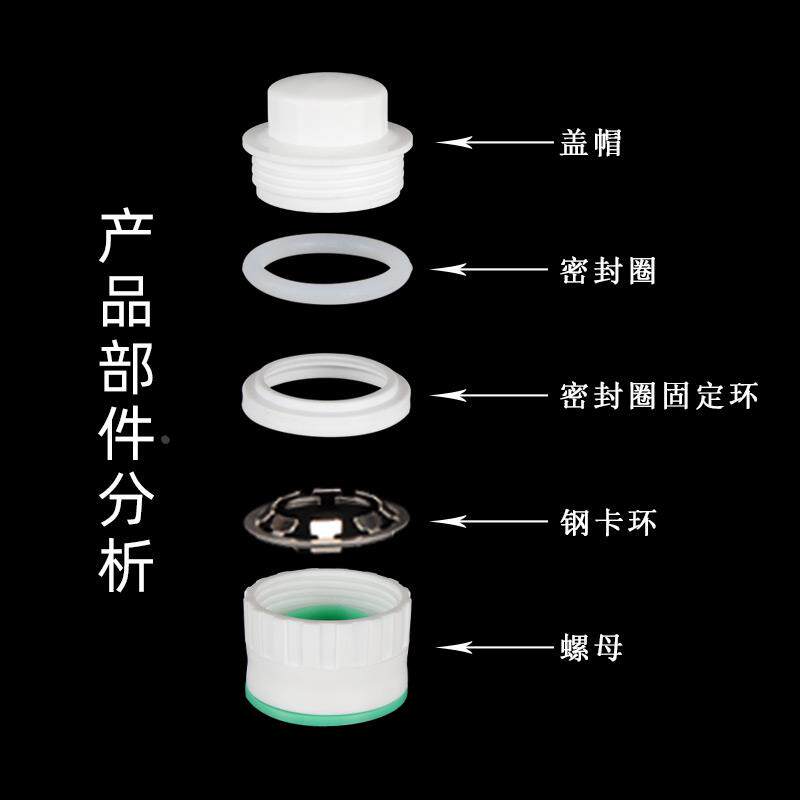 产品部件分析

盖帽

密封圈

密封圈固定环

钢卡环

螺母