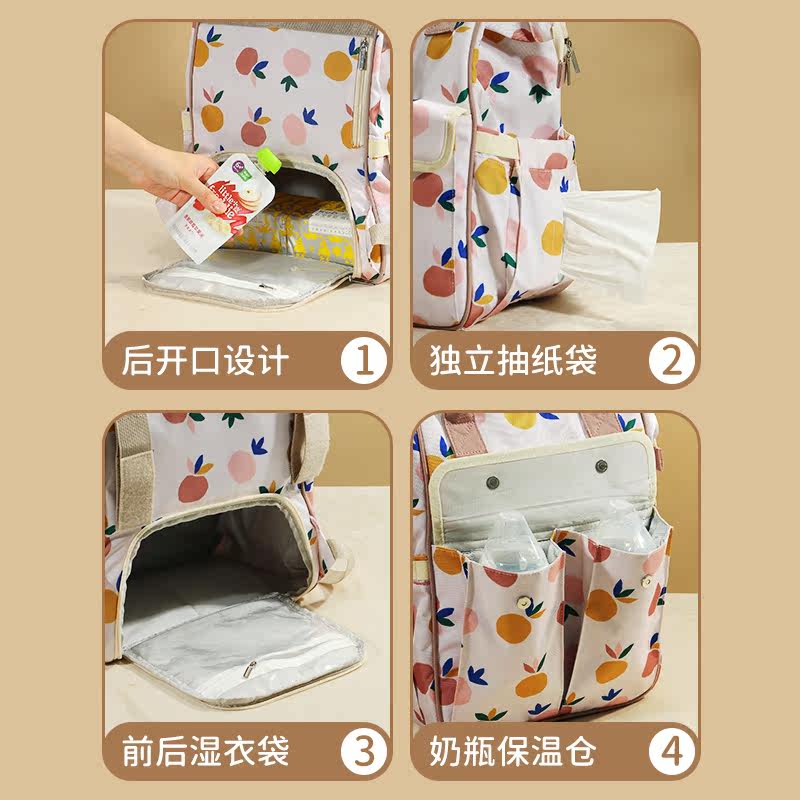 后开口设计 1

独立抽纸袋 2

前后湿衣袋 3

奶瓶保温仓 4