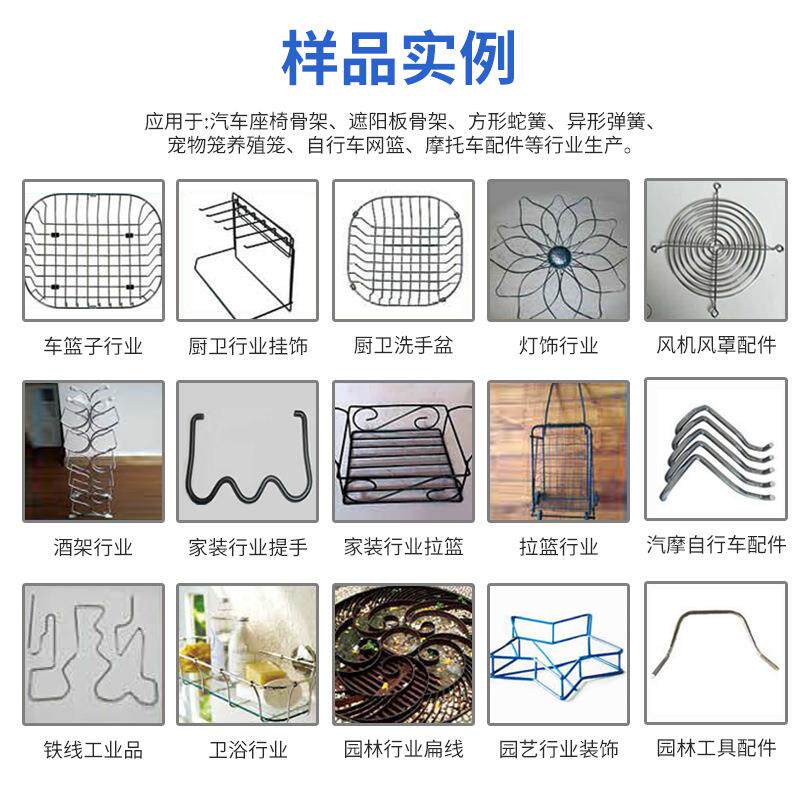 样品实例

应用于:汽车座椅骨架、遮阳板骨架、方形蛇簧、异形弹簧、宠物笼养殖笼、自行车网篮、摩托车配件等行业生产。

车篮子行业

厨卫行业挂饰

厨卫洗手盆

灯饰行业

风机风罩配件

酒架行业

家装行业提手

家装行业拉篮

拉篮行业

汽摩自行车配件

铁线工业品

卫浴行业

园林行业扁线

园艺行业装饰

园林工具配件