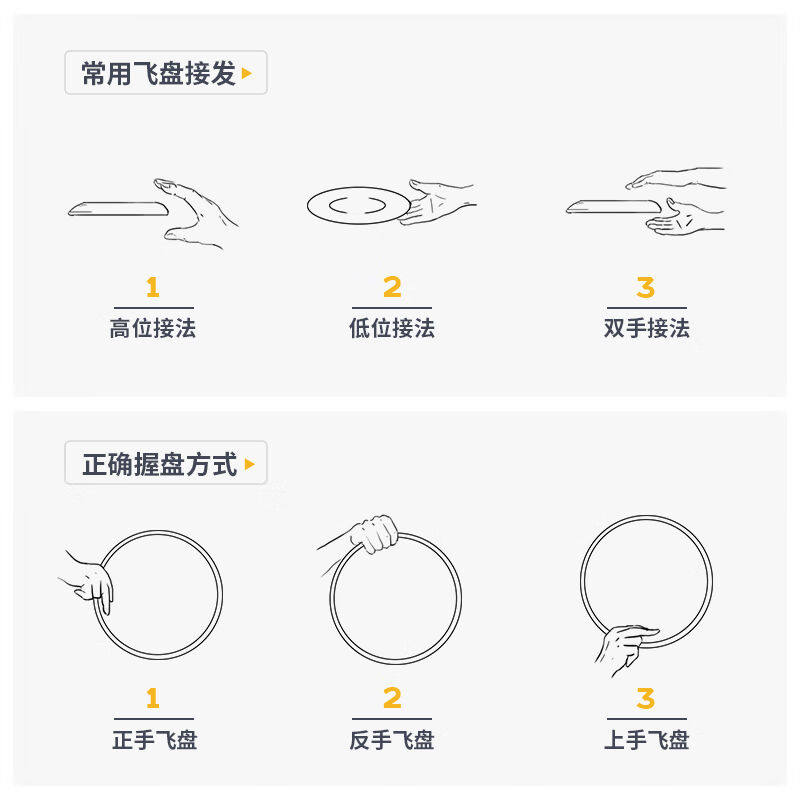 常用飞盘接发

1
高位接法

2
低位接法

3
双手接法

正确握盘方式

1
正手飞盘

2
反手飞盘

3
上手飞盘