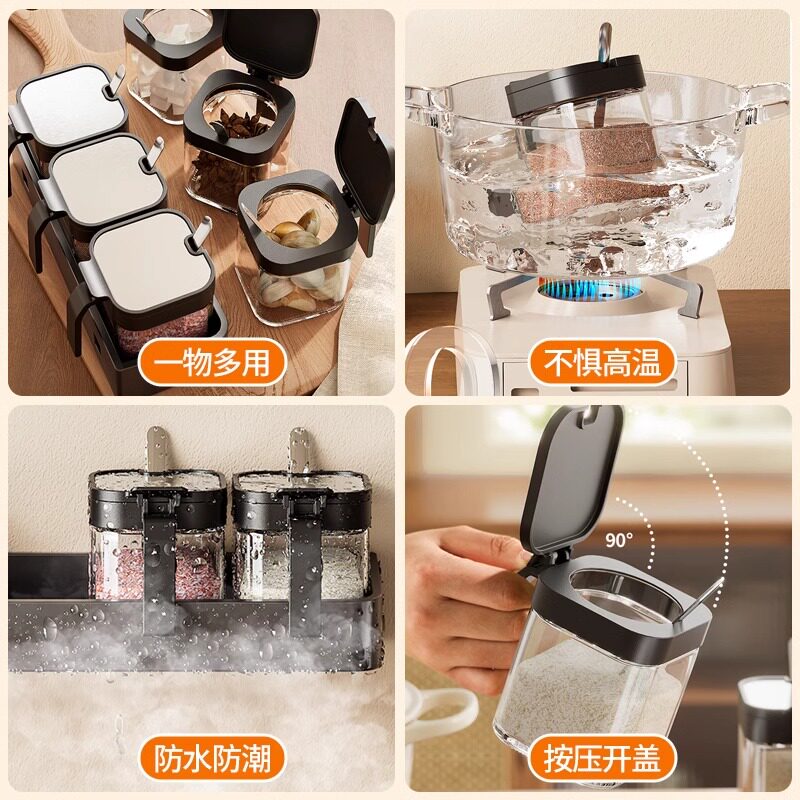 一物多用

不惧高温

防水防潮

90°

按压开盖