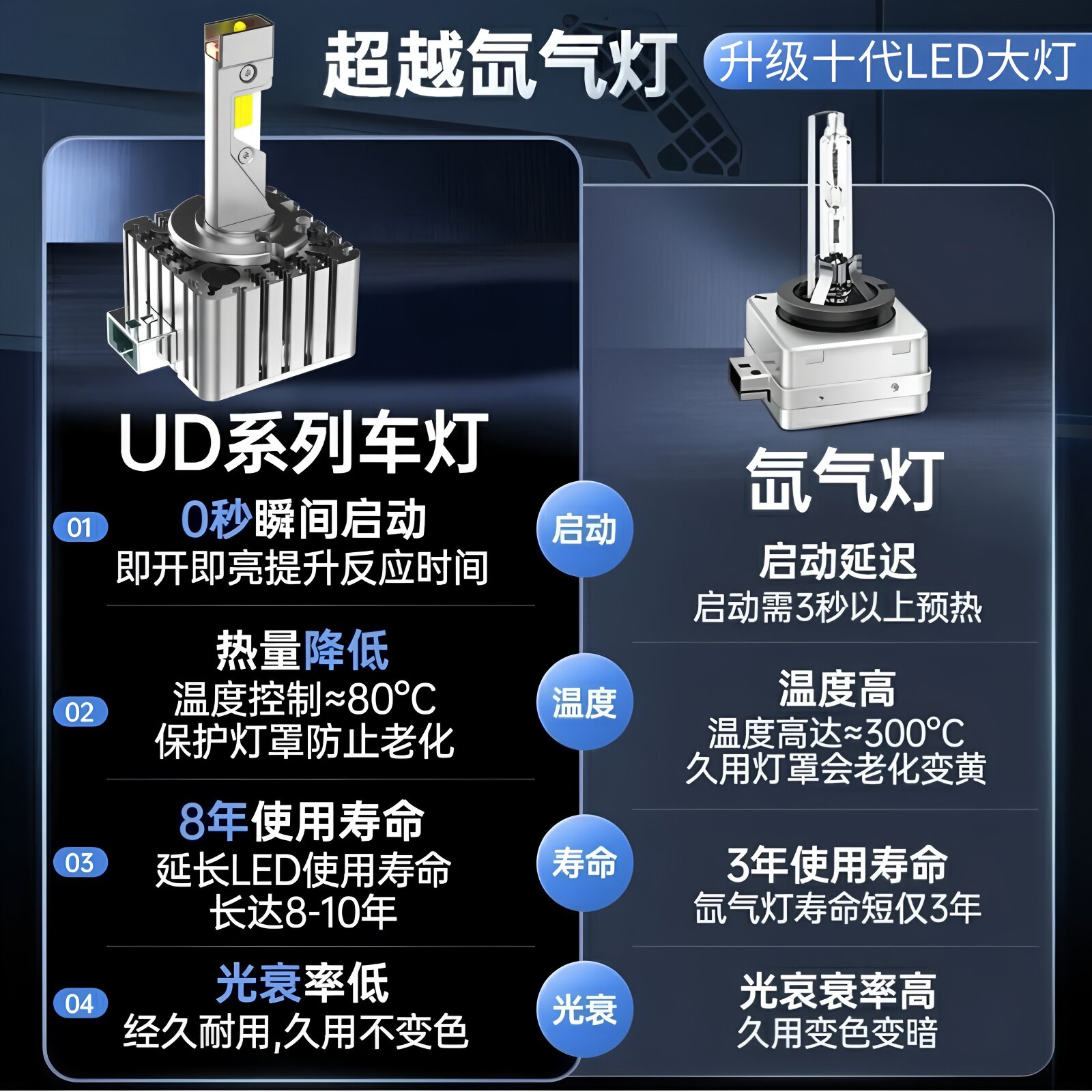 超越氙气灯

升级十代LED大灯

UD系列车灯

01
0秒瞬间启动
即开即亮提升反应时间

02
热量降低
温度控制≈80℃
保护灯罩防止老化

03
8年使用寿命
延长LED使用寿命
长达8-10年

04
光衰率低
经久耐用,久用不变色

启动

温度

寿命

光衰

氙气灯

启动延迟
启动需3秒以上预热

温度高
温度高达≈300℃
久用灯罩会老化变黄

3年使用寿命
氙气灯寿命短仅3年

光哀衰率高
久用变色变暗