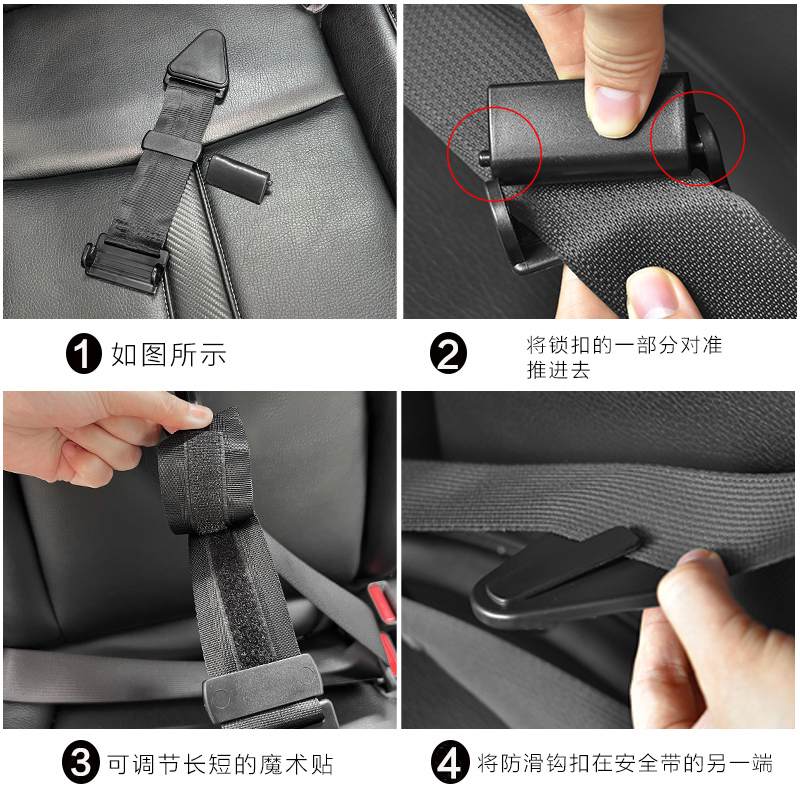 1 如图所示

2 将锁扣的一部分对准推进去

3 可调节长短的魔术贴

4 将防滑钩扣在安全带的另一端