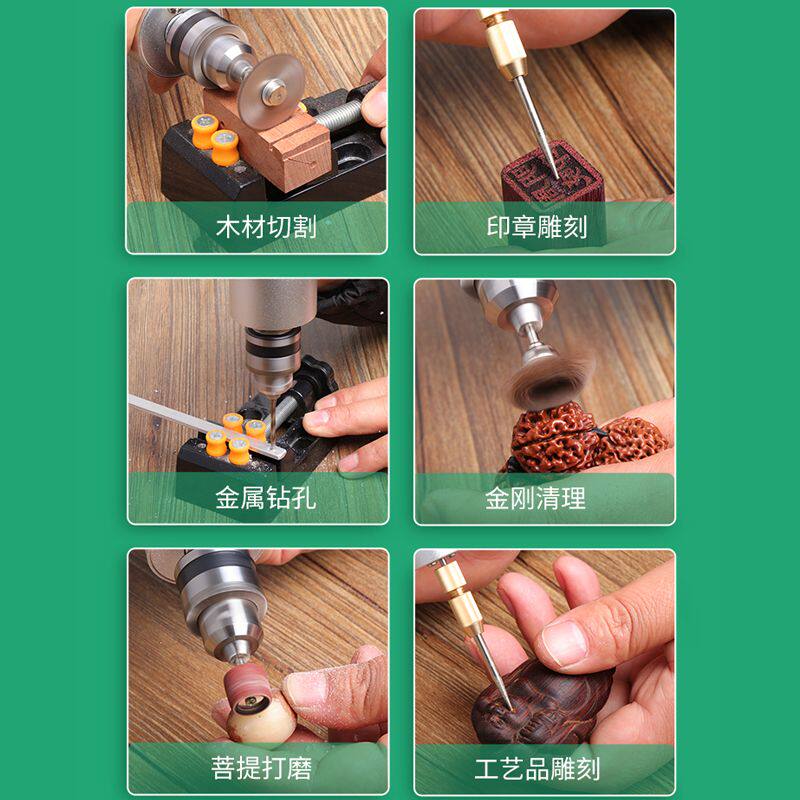 木材切割

印章雕刻

金属钻孔

金刚清理

菩提打磨

工艺品雕刻