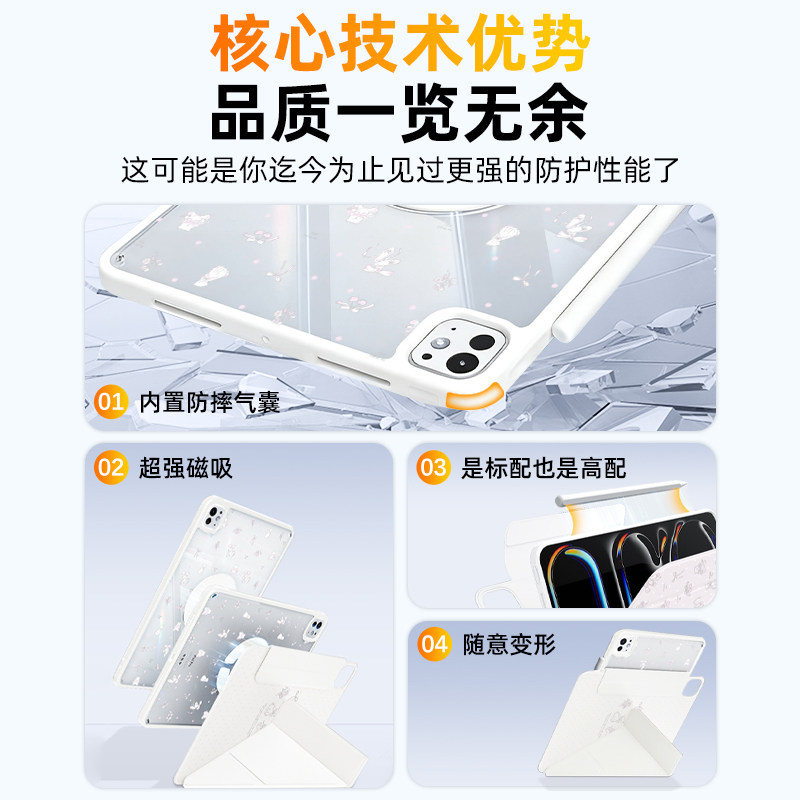 核心技术优势
品质一览无余
这可能是你迄今为止见过更强的防护性能了

01 内置防摔气囊

02 超强磁吸

03 是标配也是高配

04 随意变形