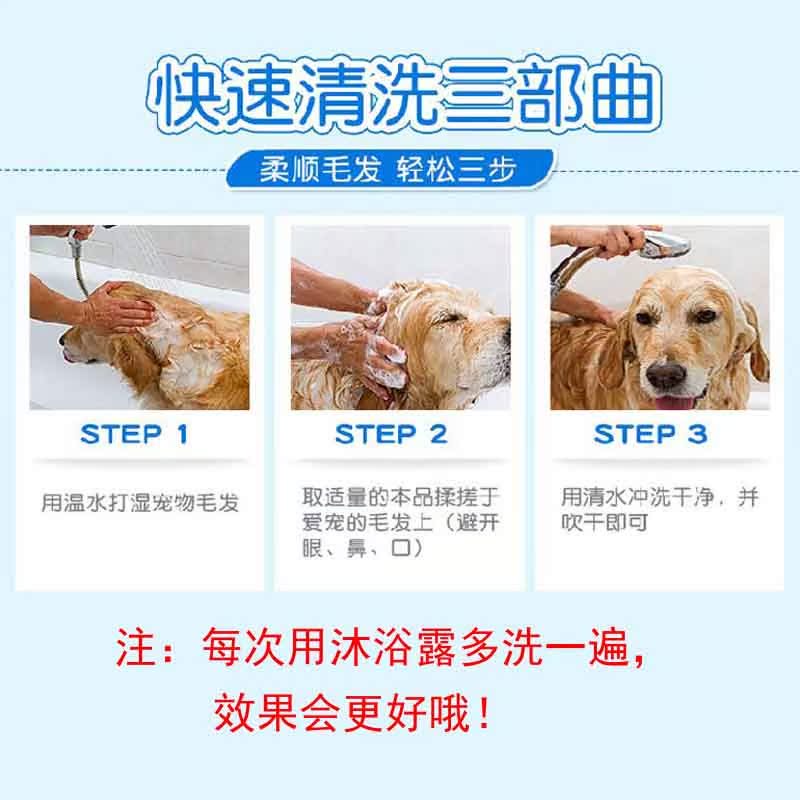 快速清洗三部曲

柔顺毛发 轻松三步

STEP 1

用温水打湿宠物毛发

STEP 2

取适量的本品揉搓于爱宠的毛发上（避开眼、鼻、口）

STEP 3

用清水冲洗干净，并吹干即可

注：每次用沐浴露多洗一遍，效果会更好哦！