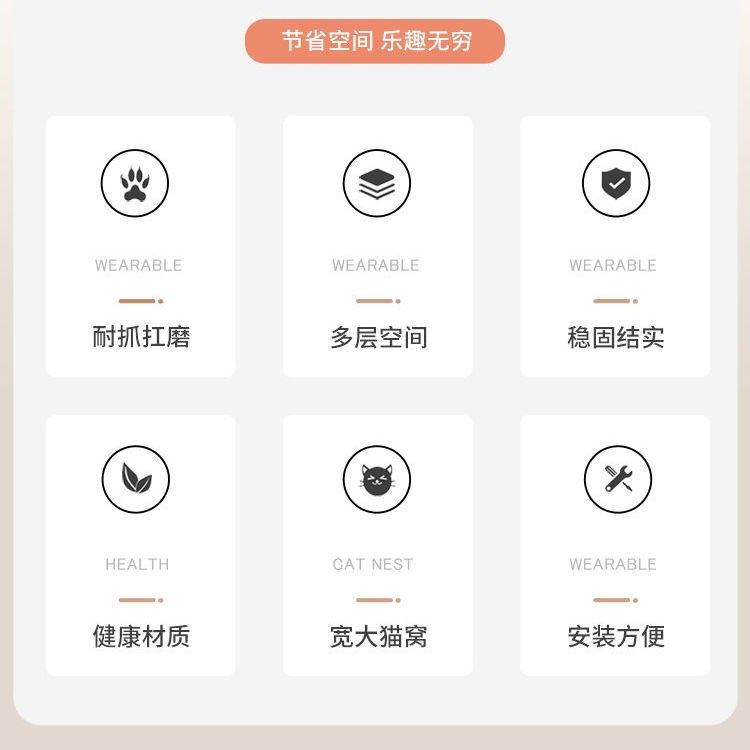 节省空间 乐趣无穷

WEARABLE

耐抓扛磨

WEARABLE

多层空间

WEARABLE

稳固结实

HEALTH

健康材质

CAT NEST

宽大猫窝

WEARABLE

安装方便