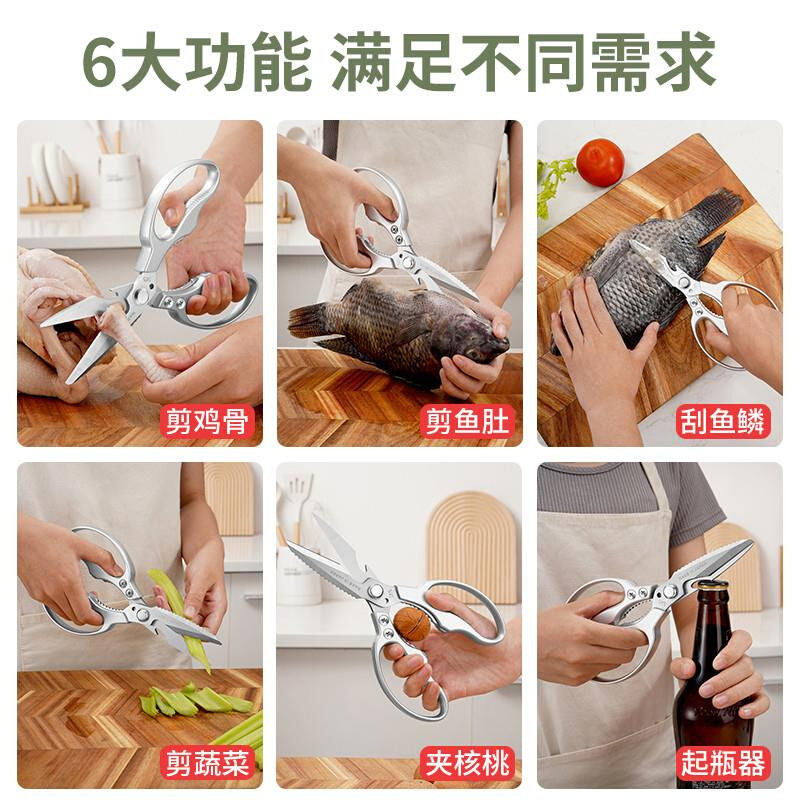 6大功能 满足不同需求

剪鸡骨

剪鱼肚

刮鱼鳞

剪蔬菜

夹核桃

起瓶器