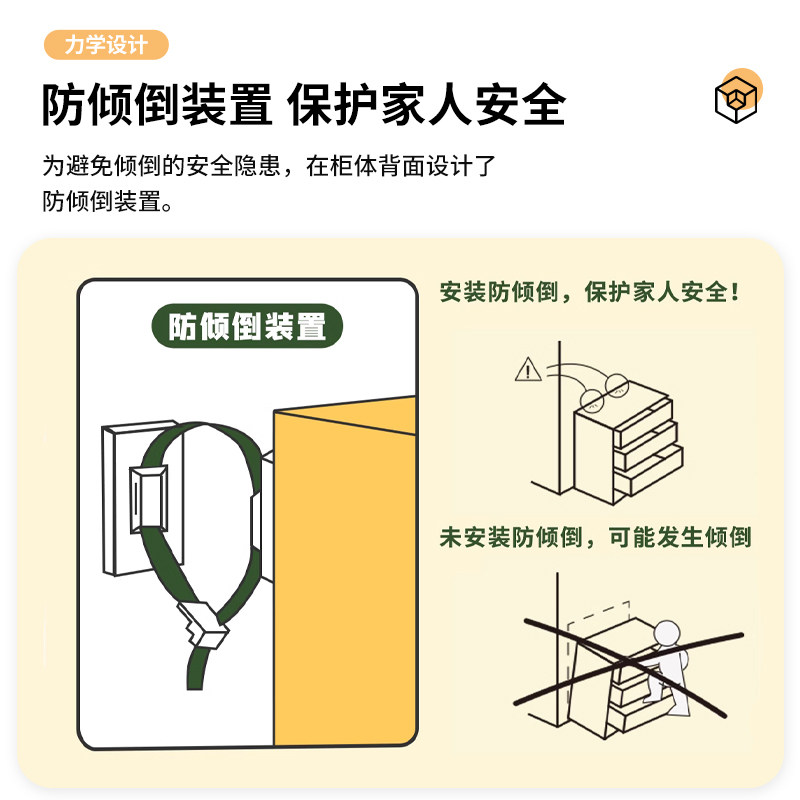 力学设计

防倾倒装置 保护家人安全

为避免倾倒的安全隐患，在柜体背面设计了防倾倒装置。

防倾倒装置

安装防倾倒，保护家人安全！

未安装防倾倒，可能发生倾倒