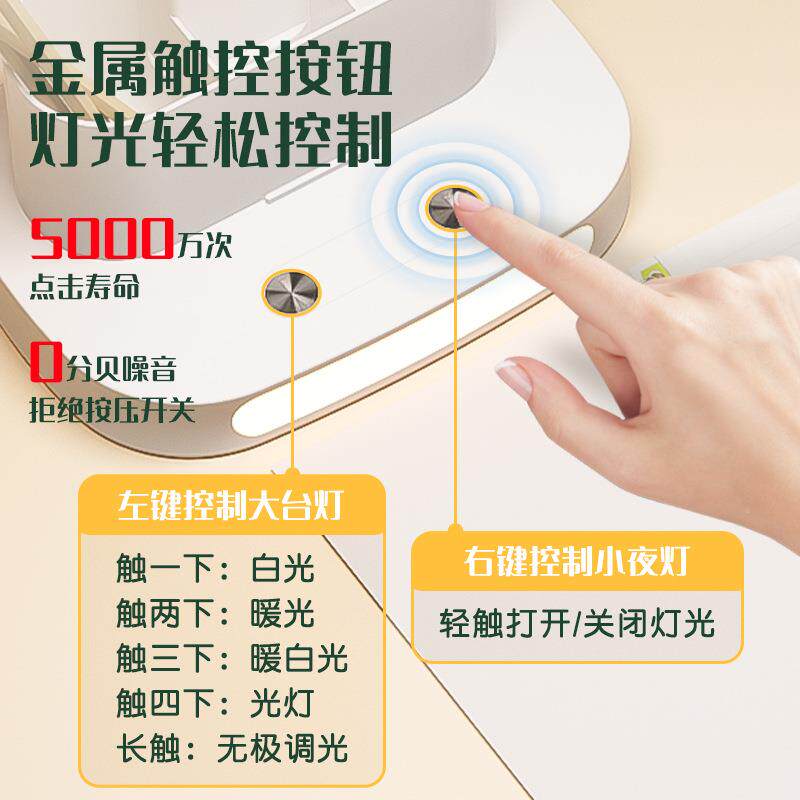 金属触控按钮
灯光轻松控制

5000万次
点击寿命

0分贝噪音
拒绝按压开关

左键控制大台灯

触一下：白光
触两下：暖光
触三下：暖白光
触四下：光灯
长触：无极调光

右键控制小夜灯

轻触打开/关闭灯光