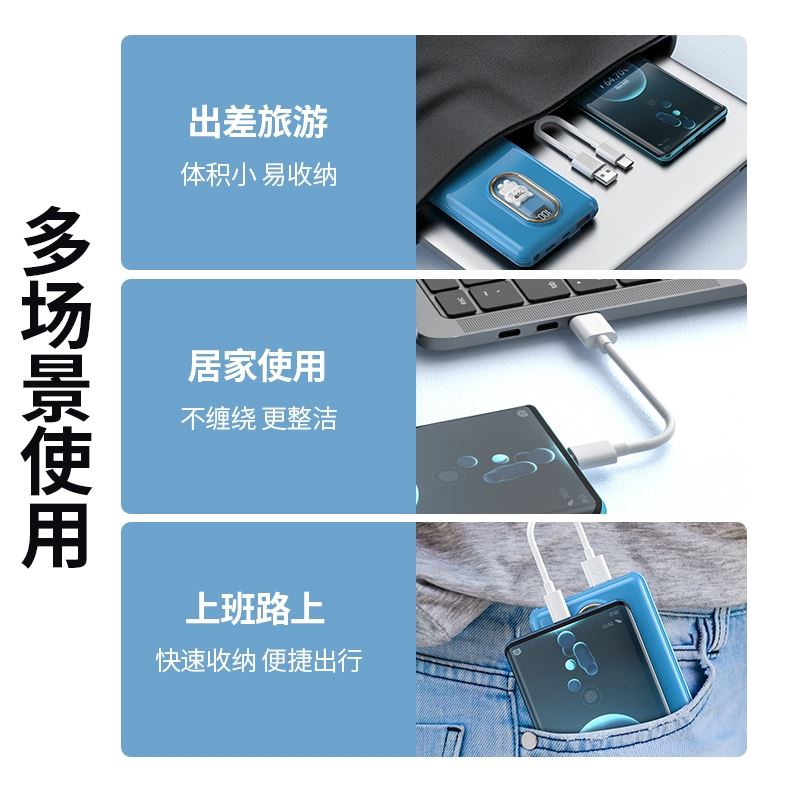 多场景使用

出差旅游
体积小 易收纳

居家使用
不缠绕 更整洁

上班路上
快速收纳 便捷出行