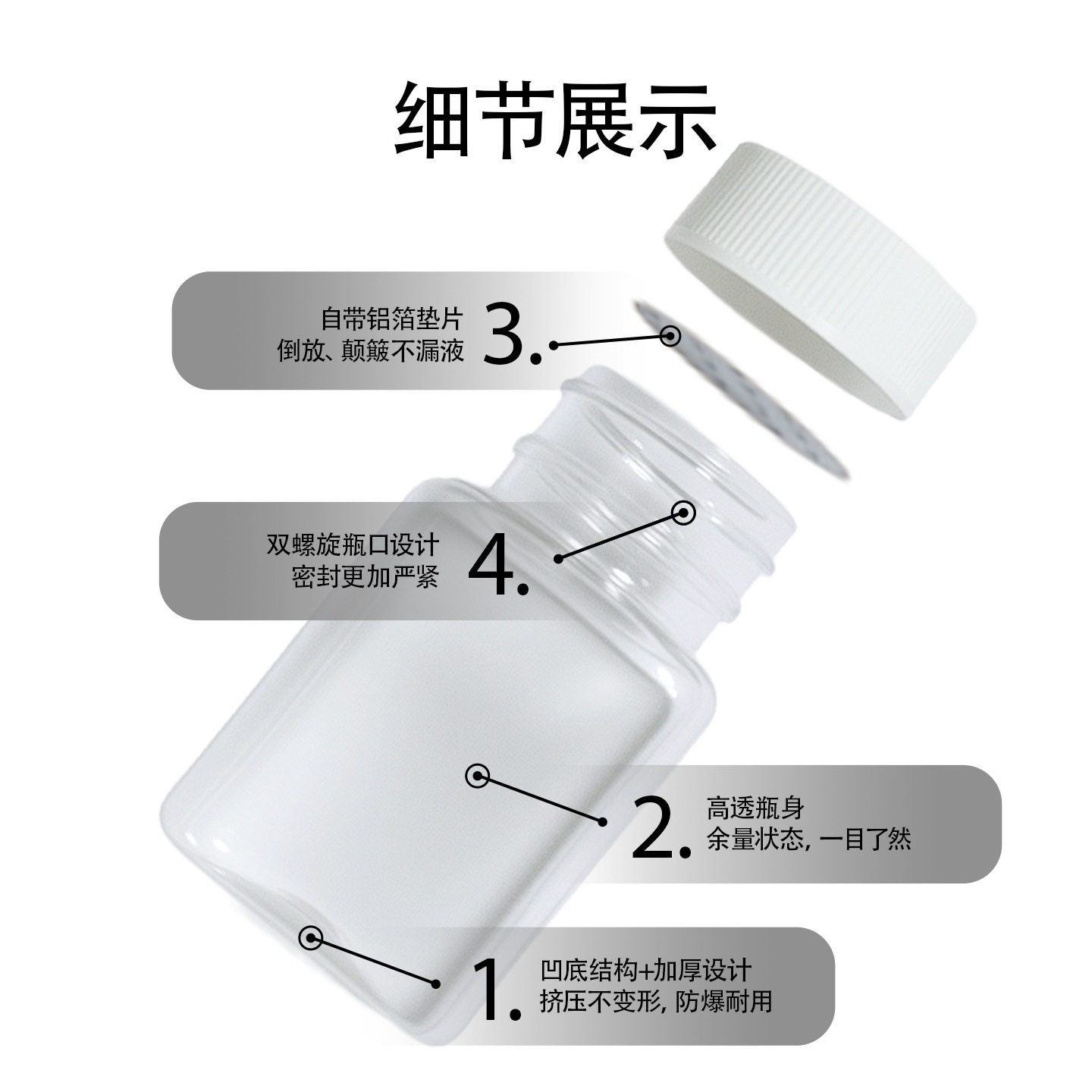 细节展示

自带铝箔垫片
倒放、颠簸不漏液
3.

双螺旋瓶口设计
密封更加严紧
4.

2.
高透瓶身
余量状态, 一目了然

1.
凹底结构+加厚设计
挤压不变形, 防爆耐用