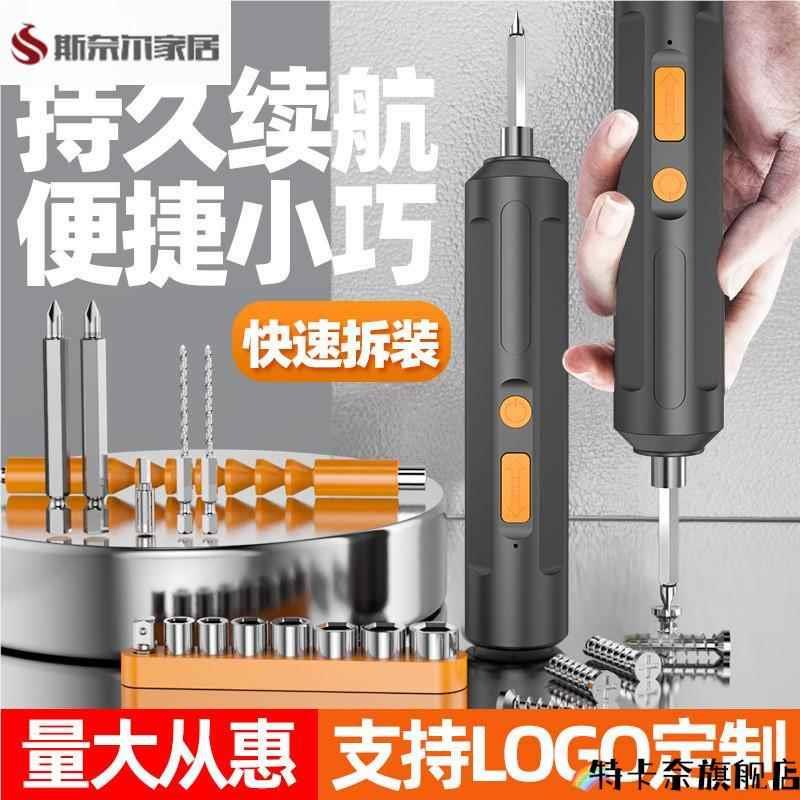 斯奈尔家居

持久续航
便捷小巧

快速拆装

量大从惠

支持LOGO定制

特卡奈旗舰店