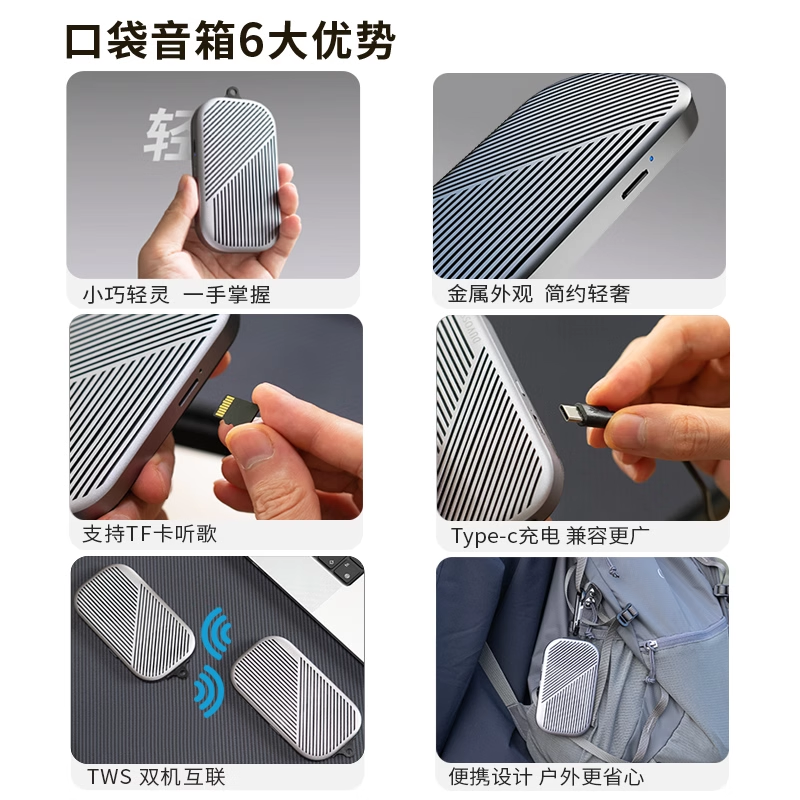 口袋音箱6大优势

轻

小巧轻灵 一手掌握

金属外观 简约轻奢

支持TF卡听歌

Type-c充电 兼容更广

TWS 双机互联

便携设计 户外更省心