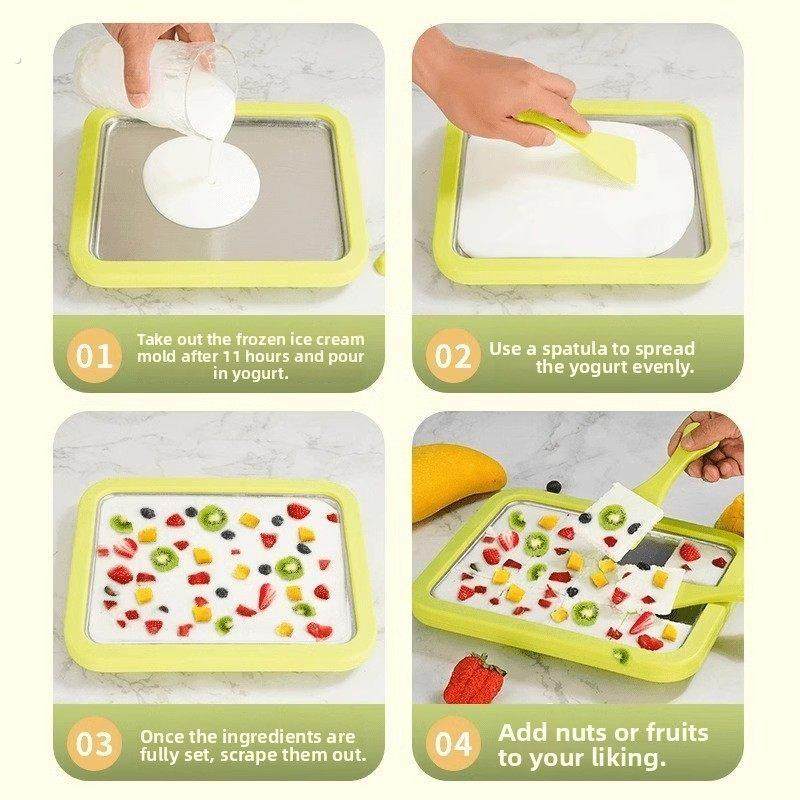 01 Take out the frozen ice cream mold after 11 hours and pour in yogurt.

02 Use a spatula to spread the yogurt evenly.

03 Once the ingredients are fully set, scrape them out.

04 Add nuts or fruits to your liking.