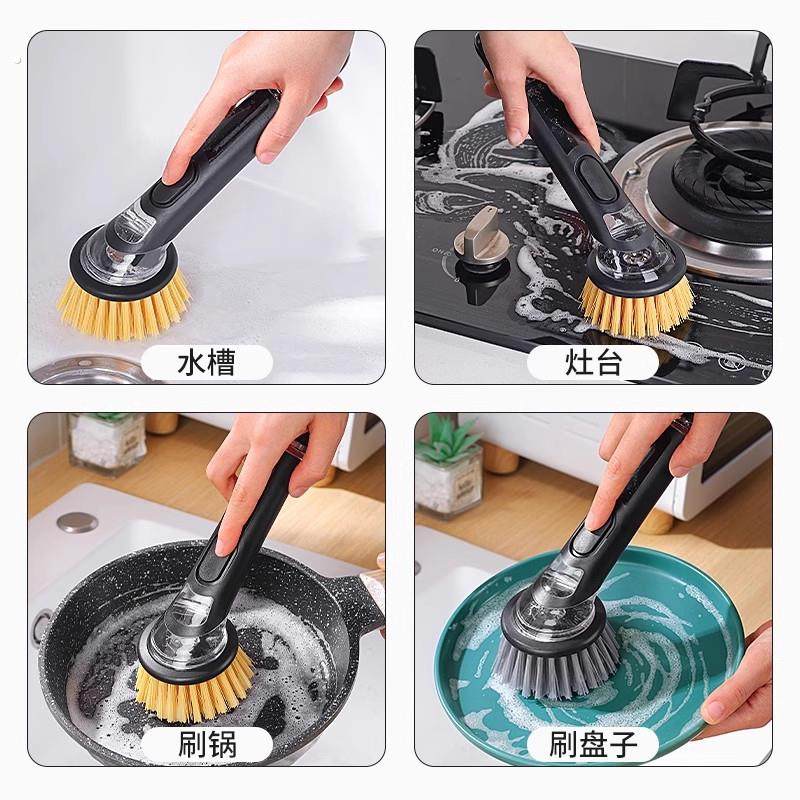 水槽

灶台

刷锅

刷盘子